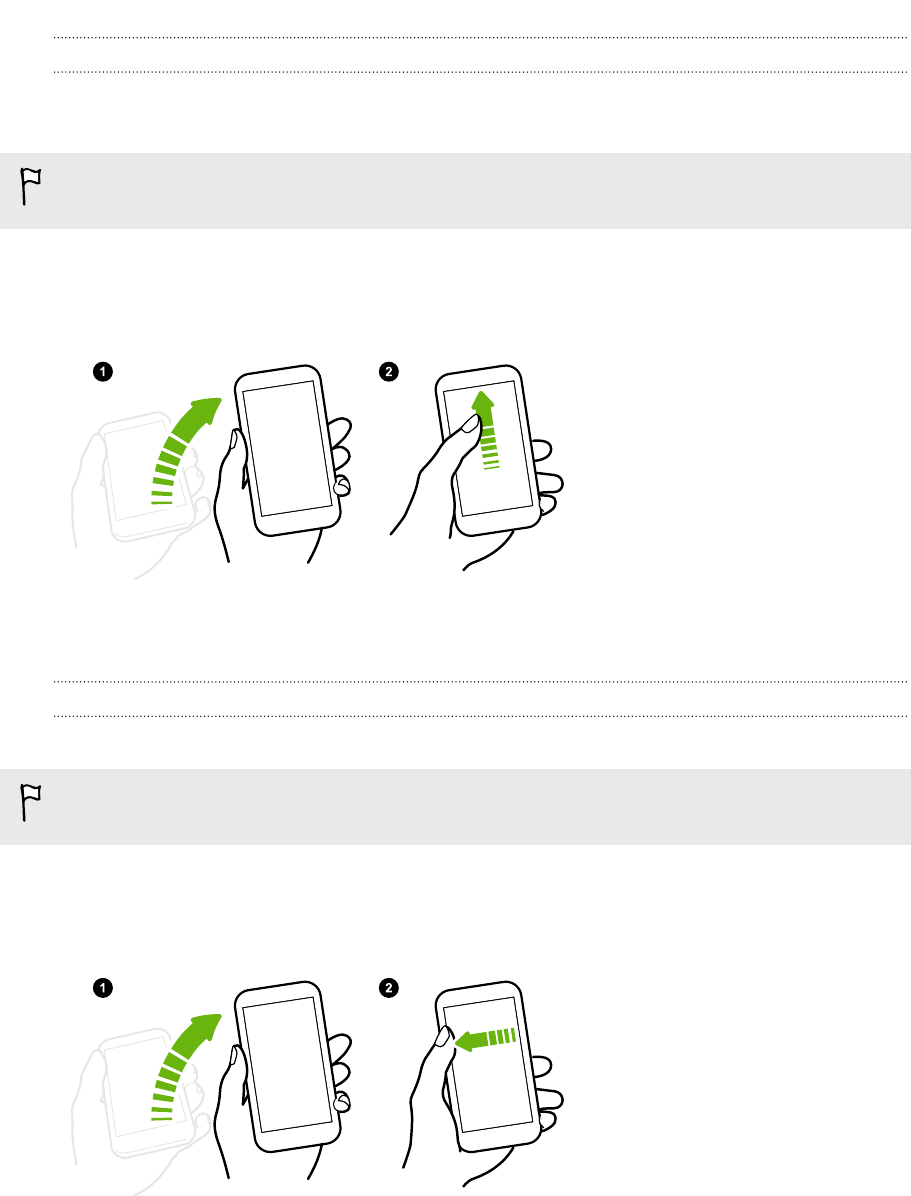 1

2

1

2