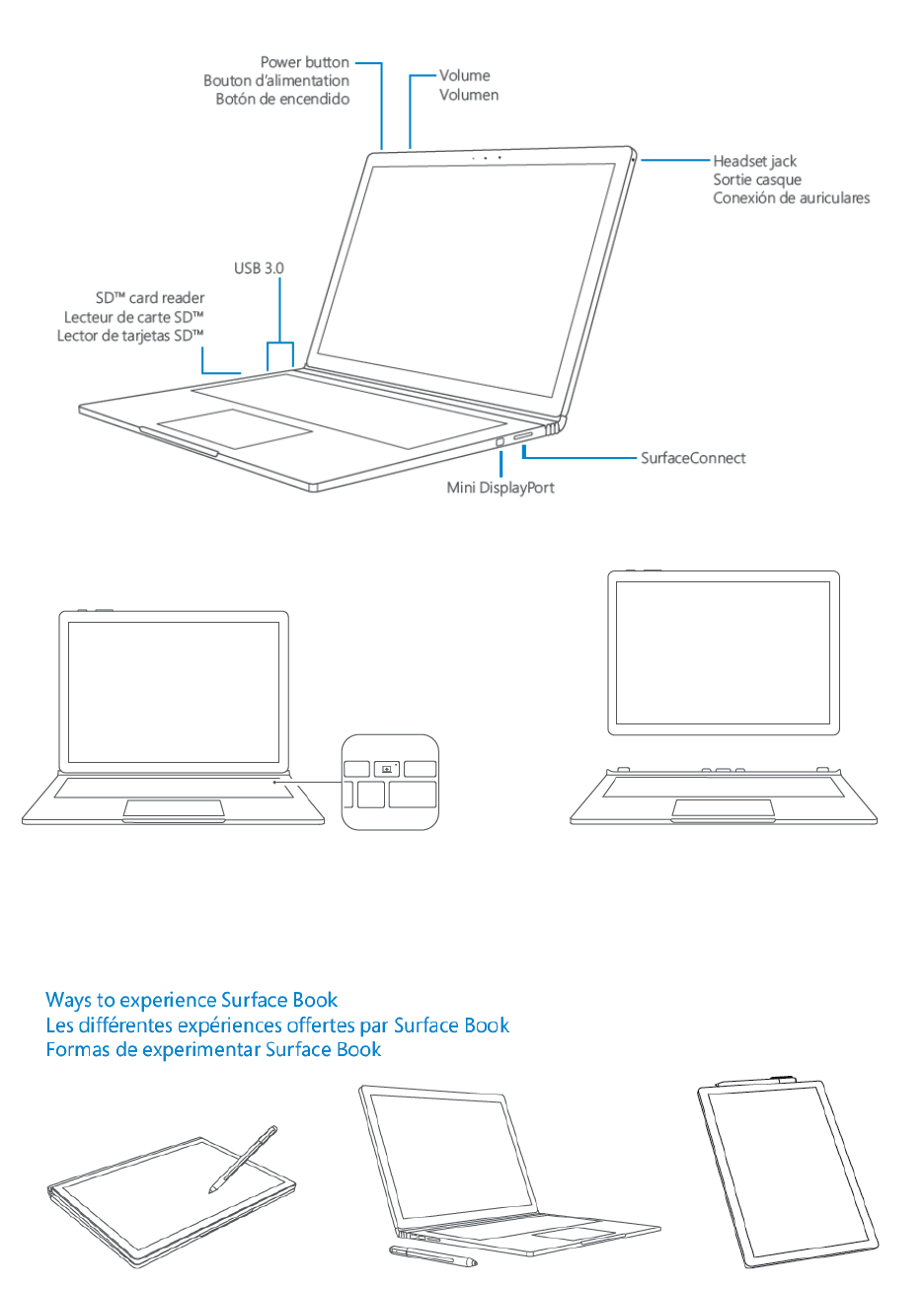 Power button
Bouton d'alimentation
Botón de encendido

Volume
Volumen

Headset jack
Sortie casque
Conexión de auriculares

USB 3.0

SD™ card reader
Lecteur de carte SD™
Lector de tarjetas SD™

SurfaceConnect

Mini DisplayPort

Ways to experience Surface Book
Les différentes expériences offertes par Surface Book
Formas de experimentar Surface Book