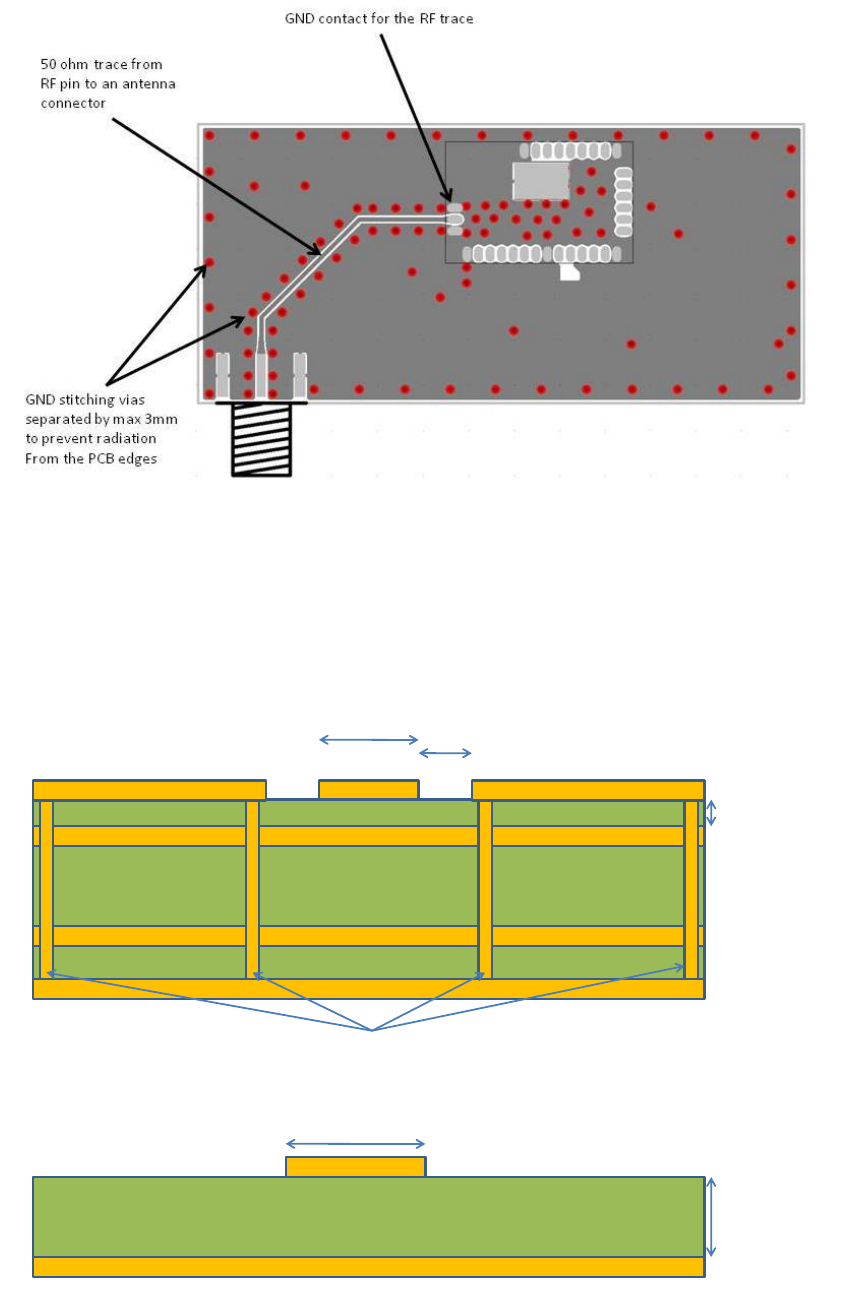 GND contact for the RF trace

50 ohm trace from RF pin to an antenna connector

GND stitching vias separated by max 3mm to prevent radiation From the PCB edges