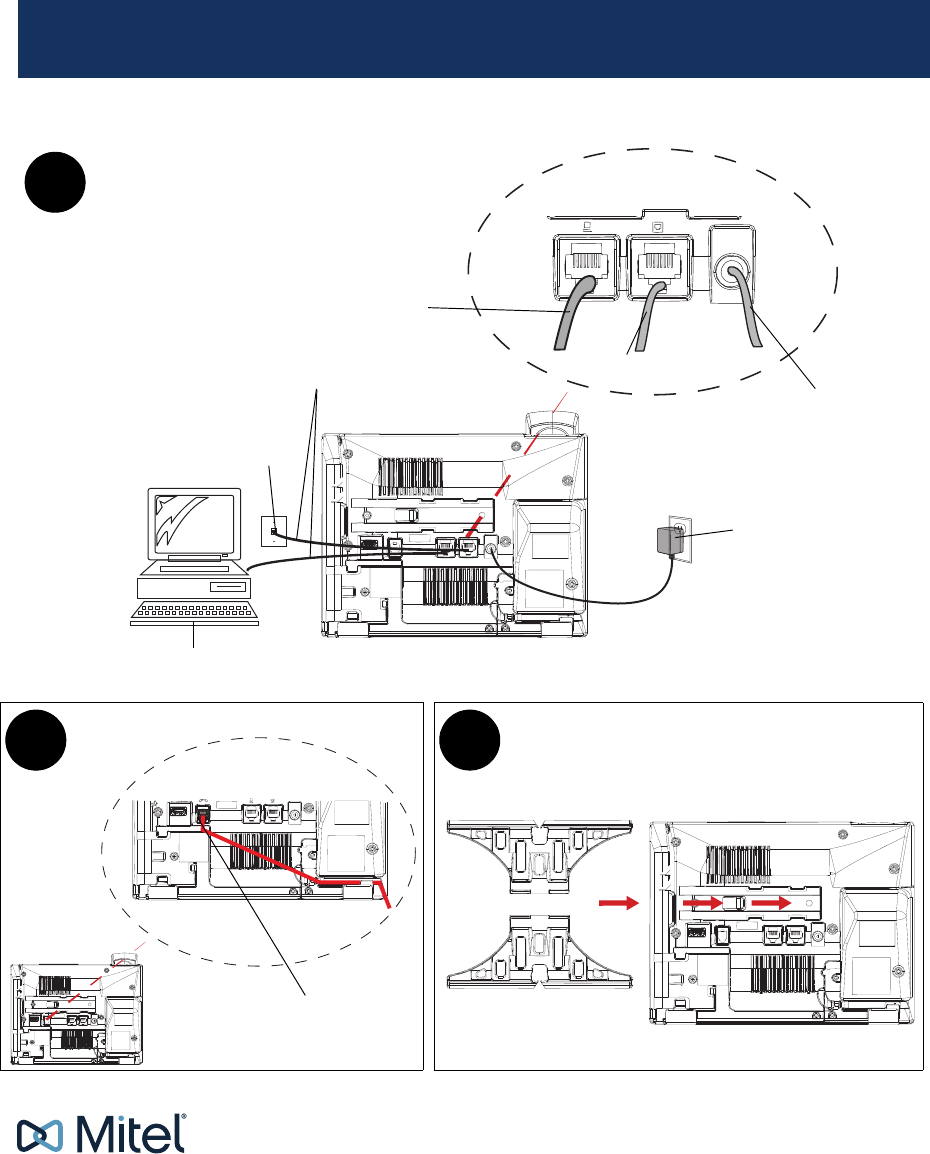 Mitel®