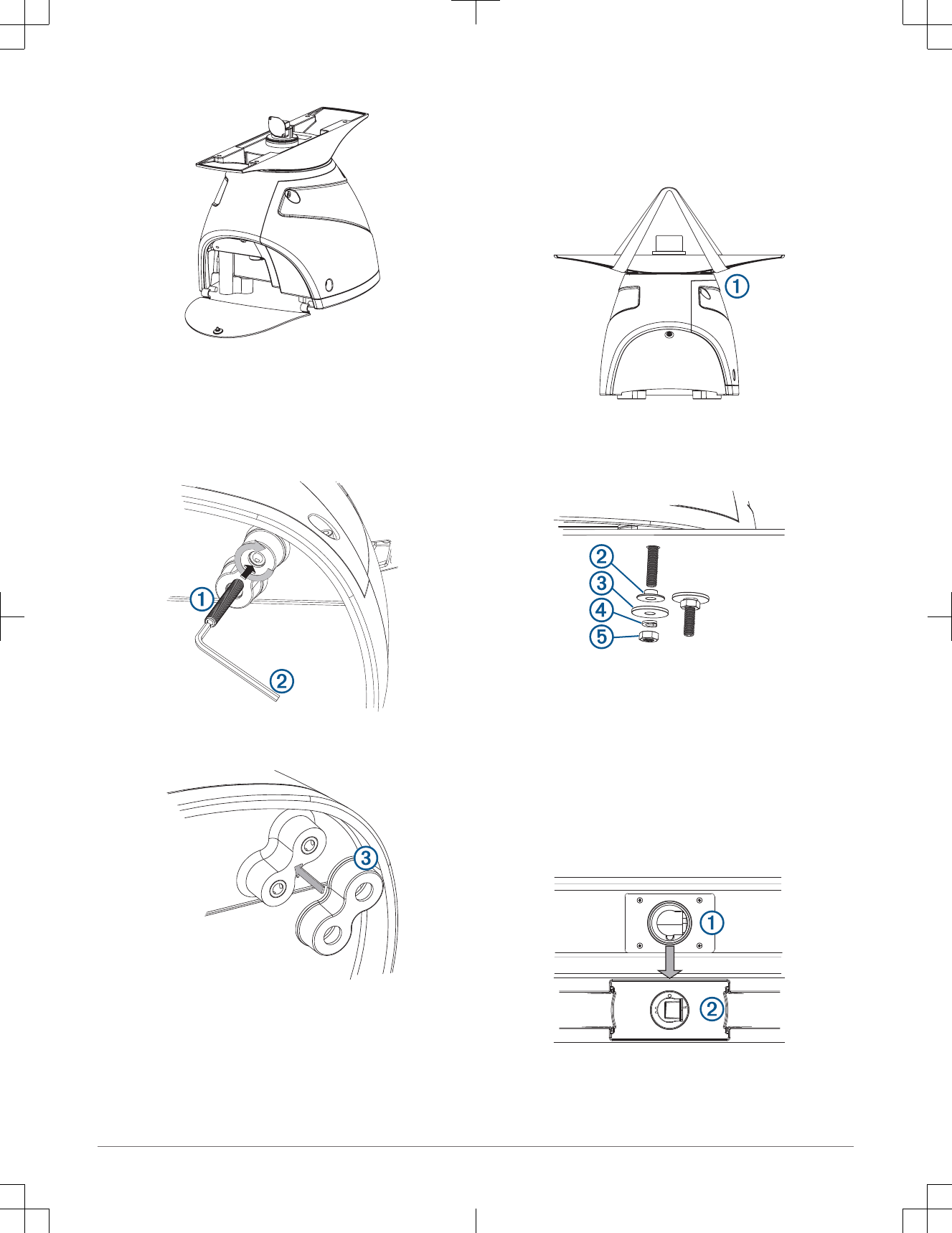 ①

①

②

②

③

④

⑤

③

①

②