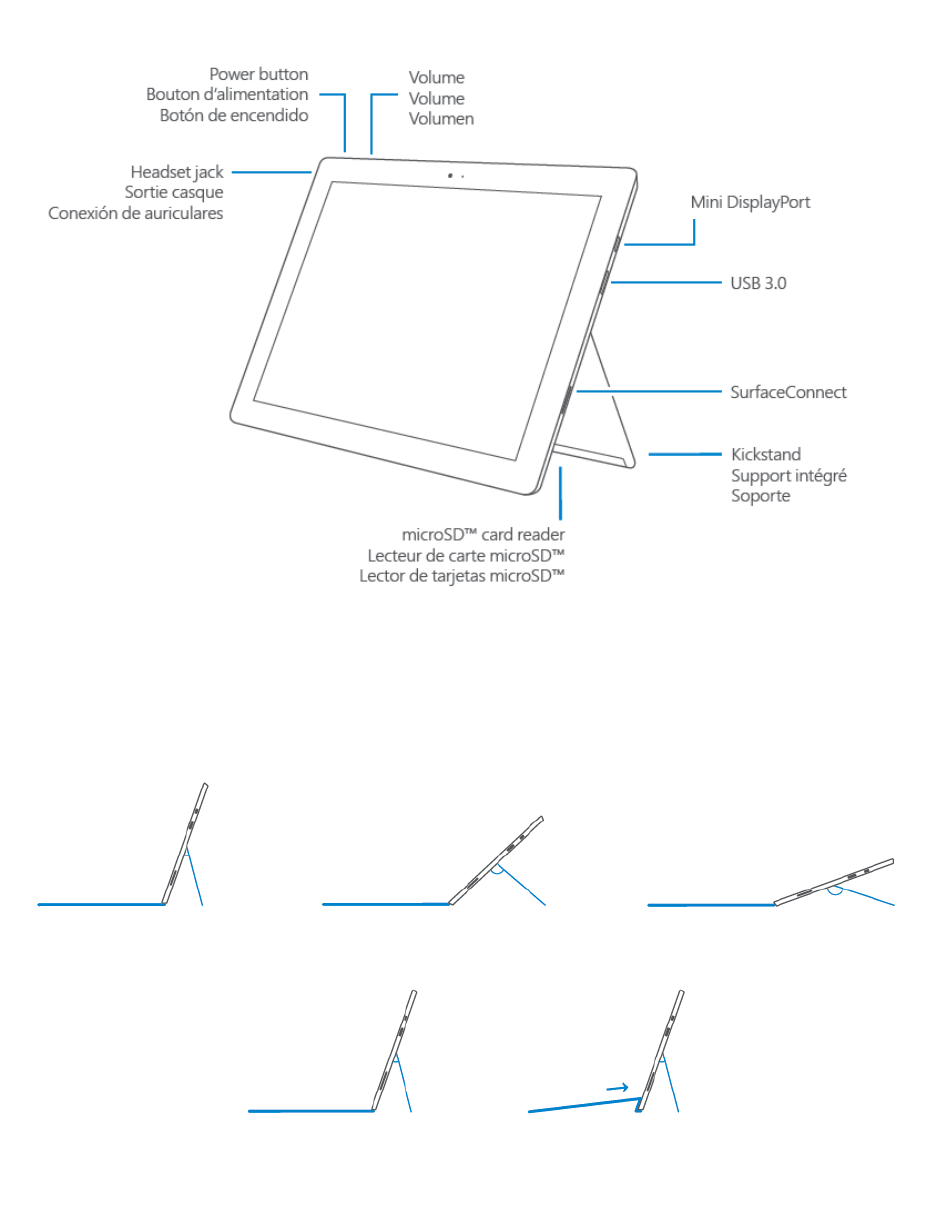 Power button
Bouton d'alimentation
Botón de encendido

Volume
Volume
Volumen

Headset jack
Sortie casque
Conexión de auriculares

Mini DisplayPort

USB 3.0

SurfaceConnect

Kickstand
Support intégré
Soporte

microSD™ card reader
Lecteur de carte microSD™
Lector de tarjetas microSD™