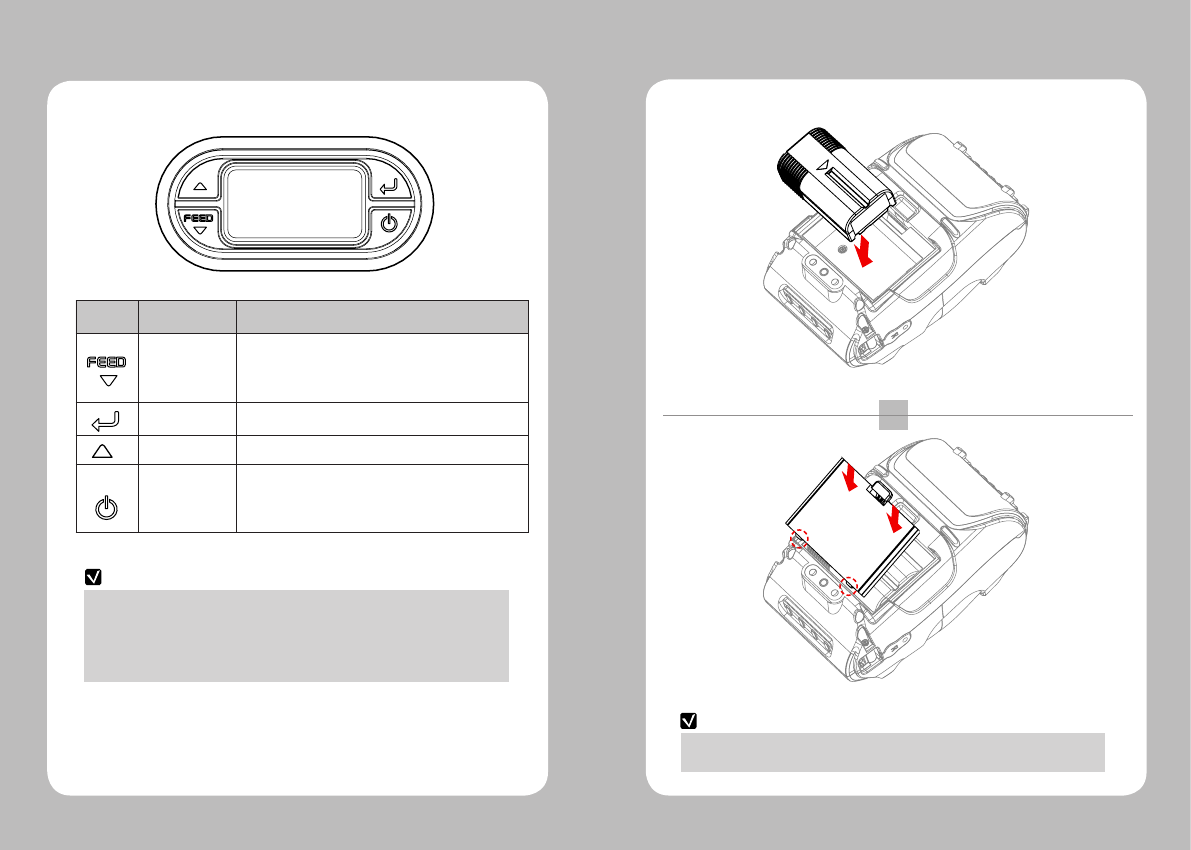 FEED

FEED