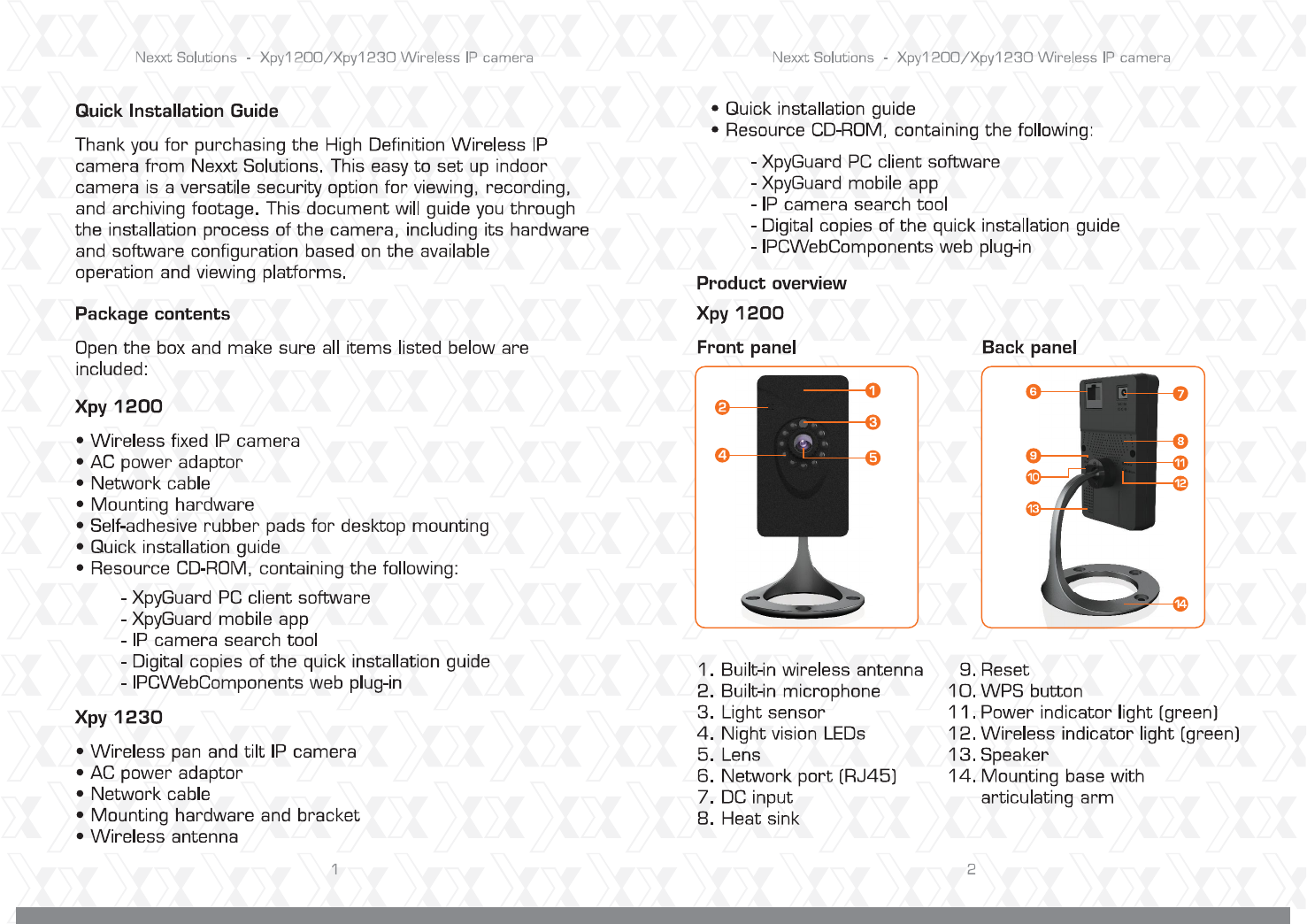 Nexxt Solutions - Xpy1200/Xpy1230 Wireless IP camera

Quick Installation Guide

Thank you for purchasing the High Definition Wireless IP camera from Nexxt Solutions. This easy to set up indoor camera is a versatile security option for viewing, recording, and archiving footage. This document will guide you through the installation process of the camera, including its hardware and software configuration based on the available operation and viewing platforms.

Package contents

Open the box and make sure all items listed below are included:

Xpy 1200

• Wireless fixed IP camera
• AC power adaptor
• Network cable
• Mounting hardware
• Self-adhesive rubber pads for desktop mounting
• Quick installation guide
• Resource CD-ROM, containing the following:

- XpyGuard PC client software
- XpyGuard mobile app
- IP camera search tool
- Digital copies of the quick installation guide
- IPCWebComponents web plug-in

Xpy 1230

• Wireless pan and tilt IP camera
• AC power adaptor
• Network cable
• Mounting hardware and bracket
• Wireless antenna

1

Nexxt Solutions - Xpy1200/Xpy1230 Wireless IP camera

• Quick installation guide
• Resource CD-ROM, containing the following:

- XpyGuard PC client software
- XpyGuard mobile app
- IP camera search tool
- Digital copies of the quick installation guide
- IPCWebComponents web plug-in

Product overview

Xpy 1200

Front panel

1 2 3 4 5

Back panel

6 7 8 9 10 11 12 13 14

1. Built-in wireless antenna
2. Built-in microphone
3. Light sensor
4. Night vision LEDs
5. Lens
6. Network port (RJ45)
7. DC input
8. Heat sink

9. Reset
10. WPS button
11. Power indicator light (green)
12. Wireless indicator light (green)
13. Speaker
14. Mounting base with articulating arm

2