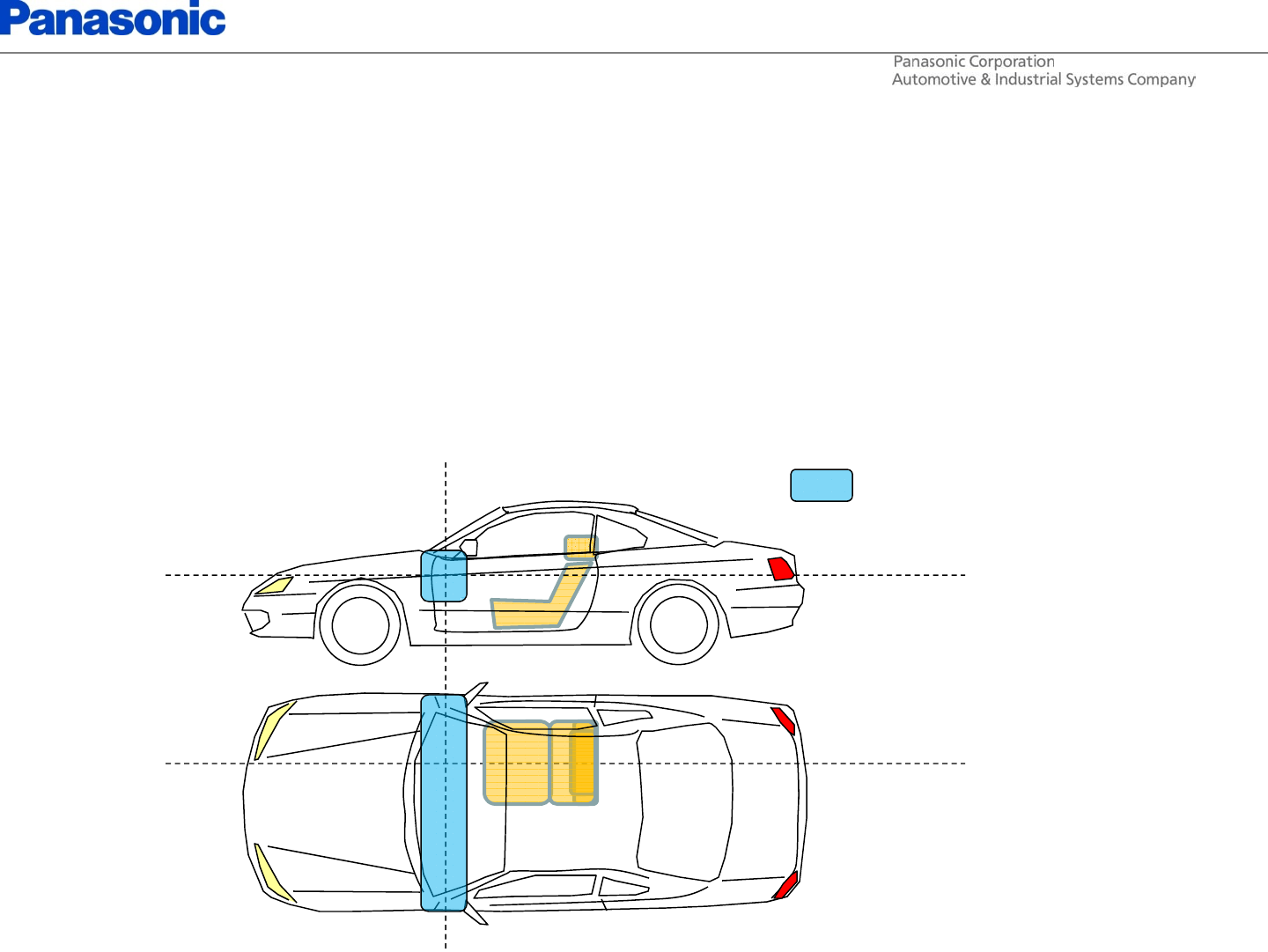 Panasonic

Panasonic Corporation
Automotive & Industrial Systems Company