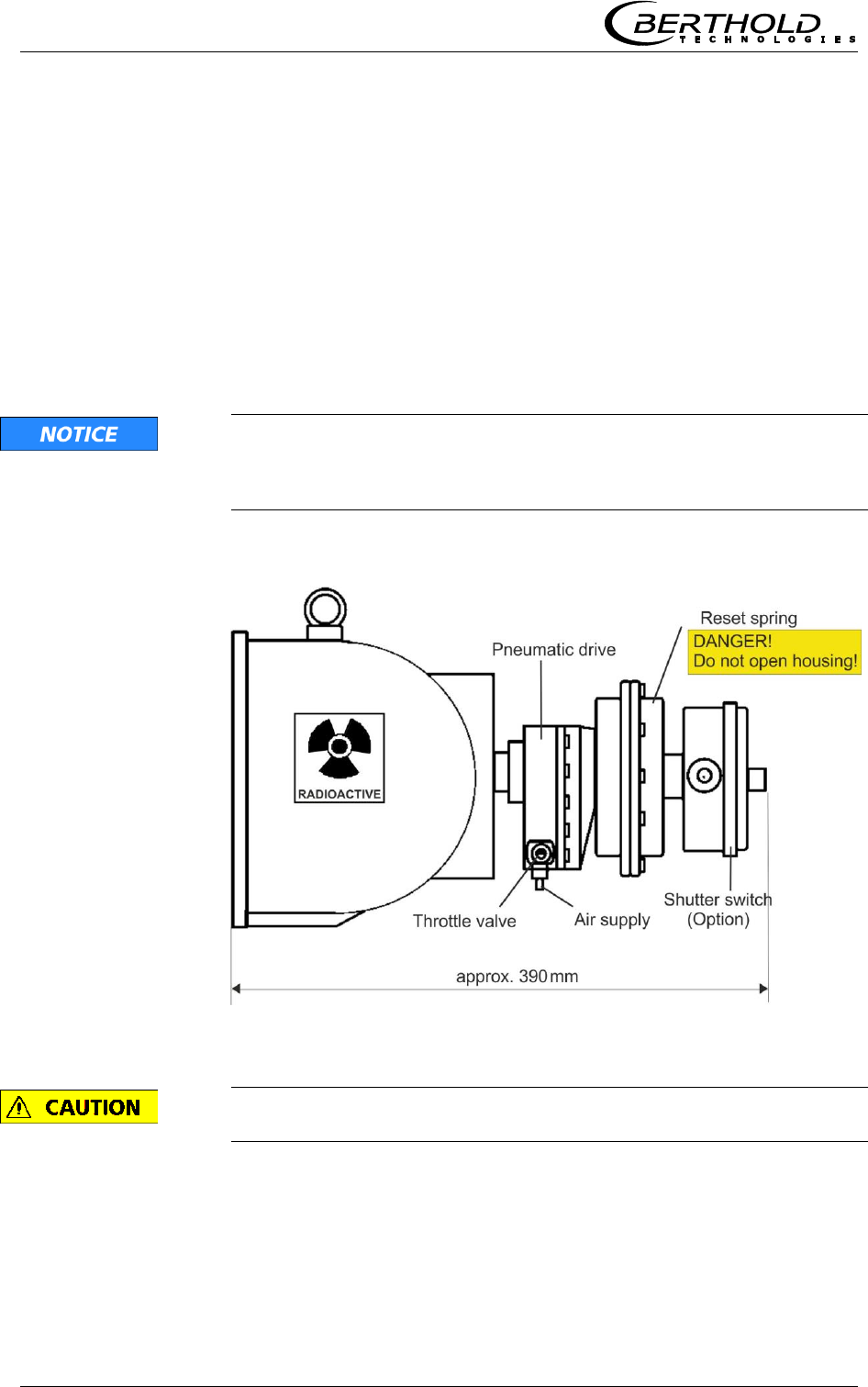 BERTHOLD
TECHNOLOGIES

NOTICE

Reset spring
DANGER!
Do not open housing!
Pneumatic drive
RADIOACTIVE
Throttle valve
Air supply
Shutter switch
(Option)
approx. 390 mm

CAUTION