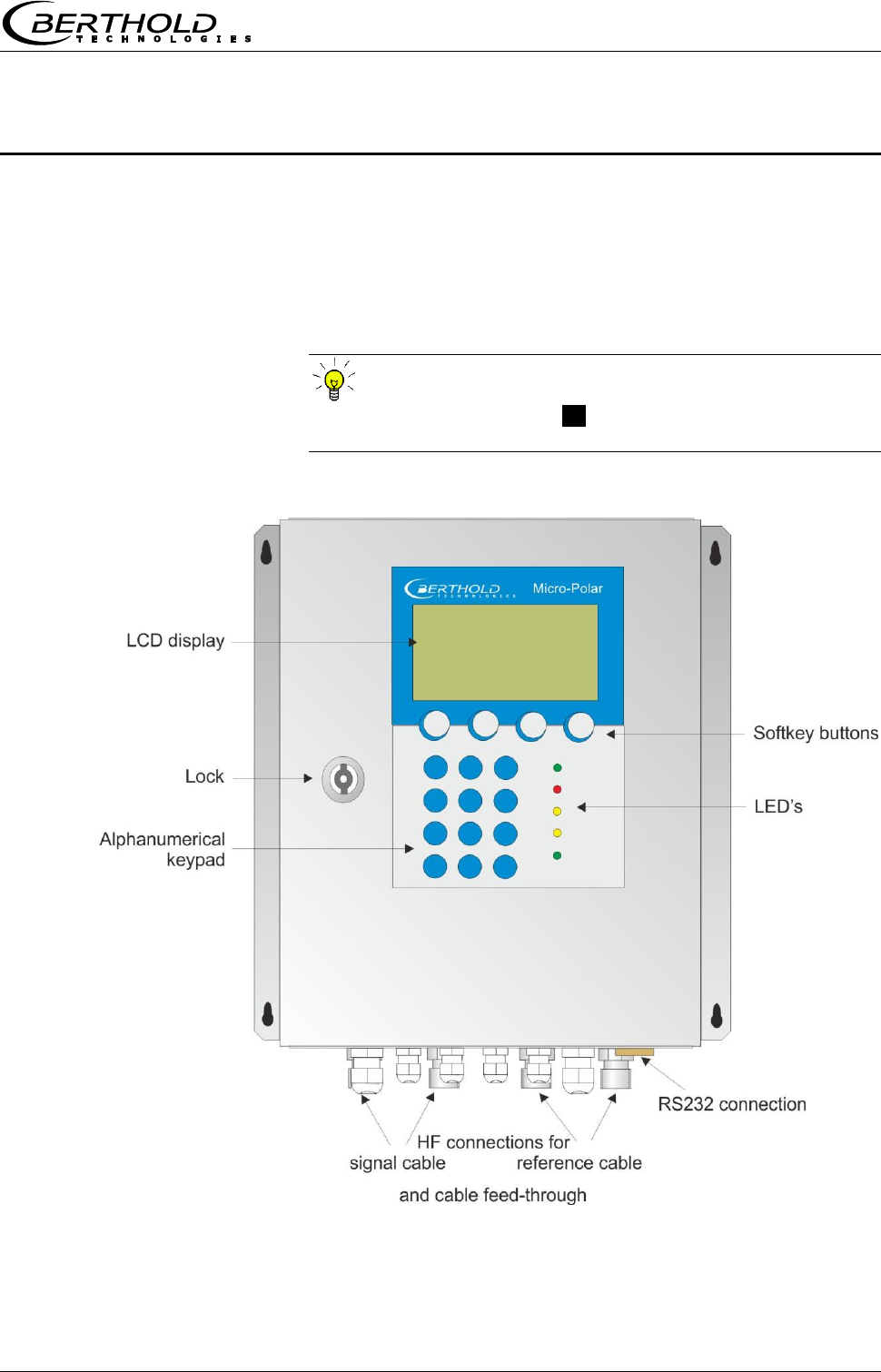 BERTHOLD TECHNOLOGIES

BERTHOLD TECHNOLOGIES Micro-Polar

LCD display

Softkey buttons

Lock

LED's

Alphanumerical keypad

RS232 connection

HF connections for

signal cable

reference cable

and cable feed-through