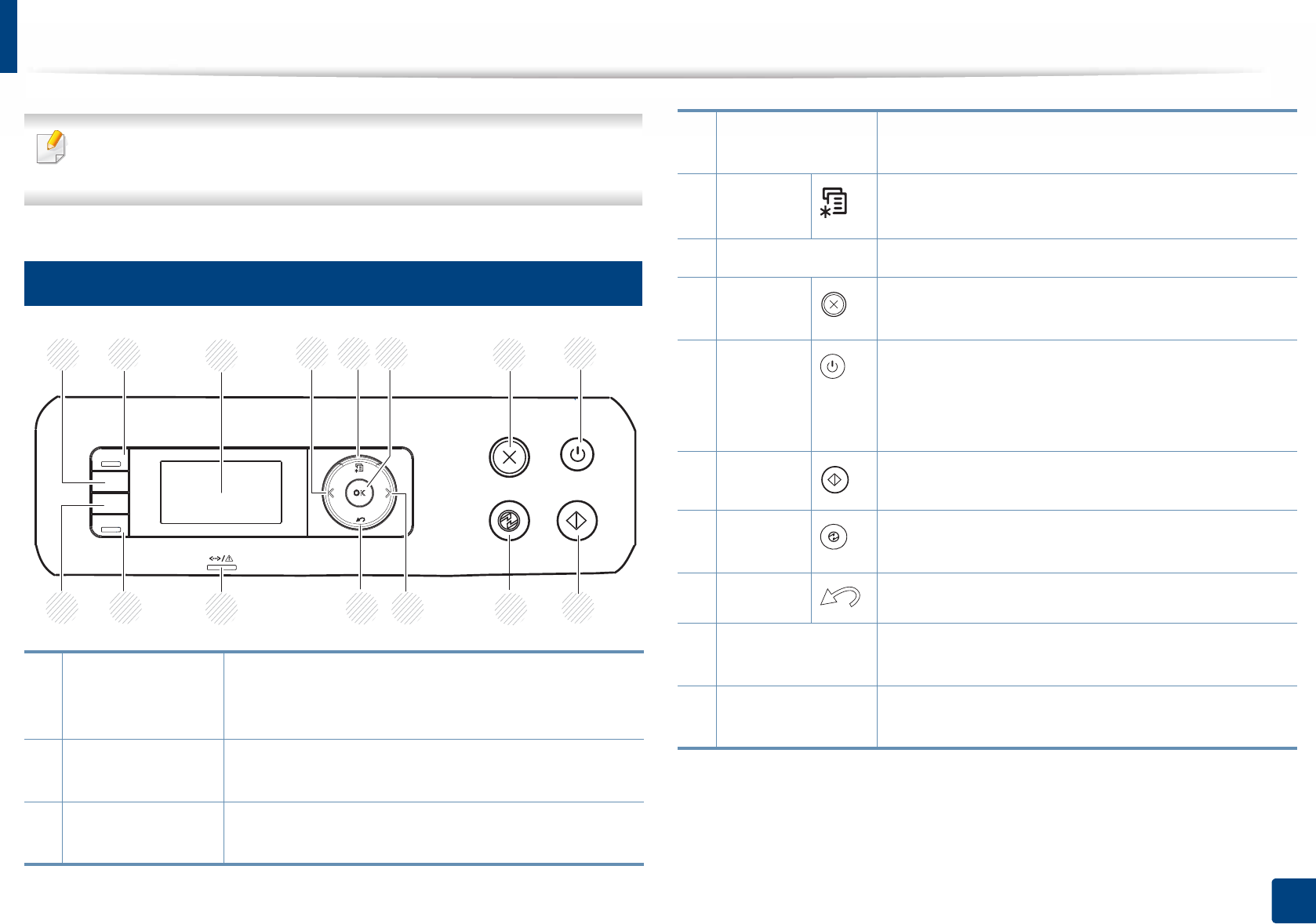 OK