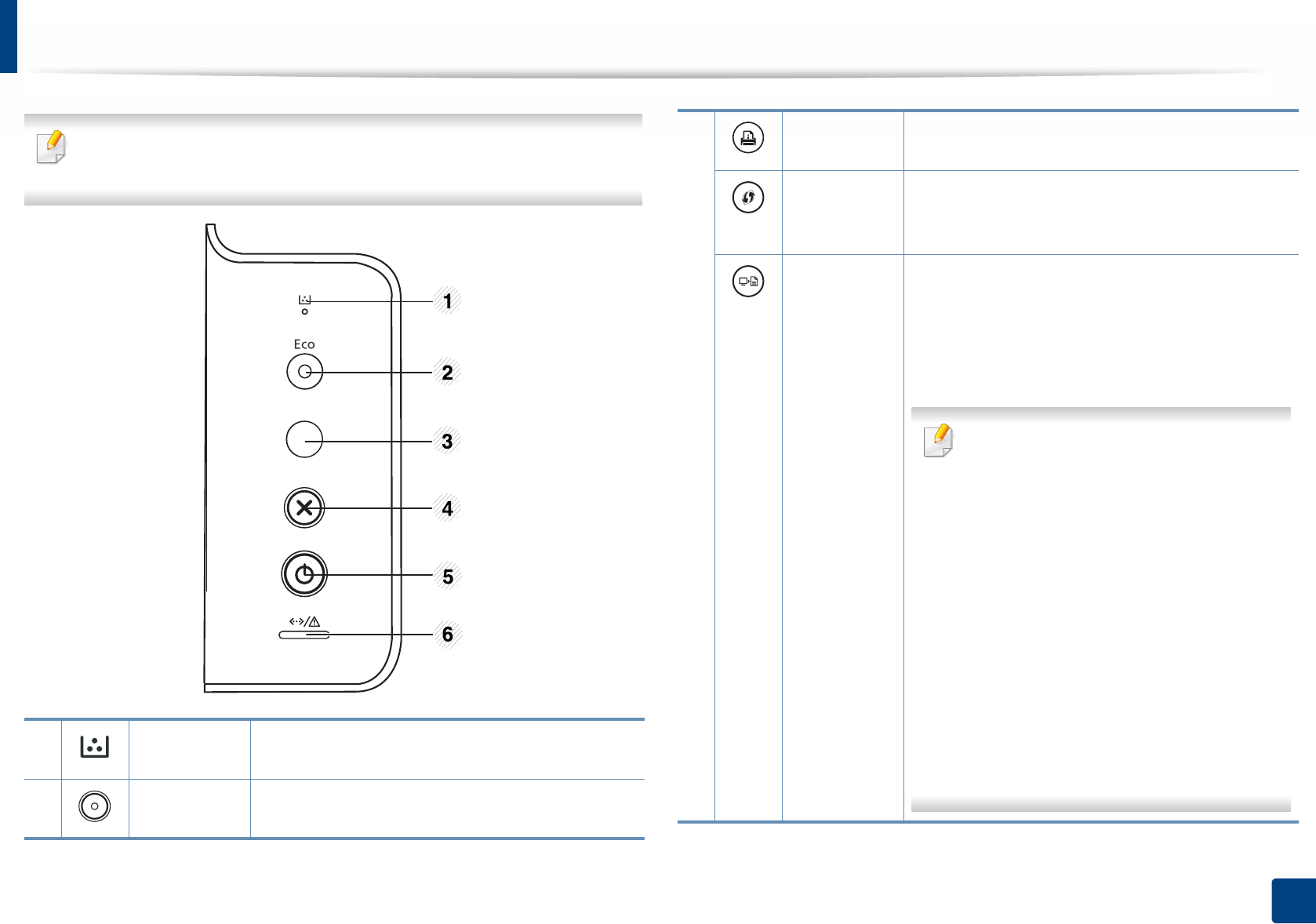 Eco

1

2

3

4

5

6