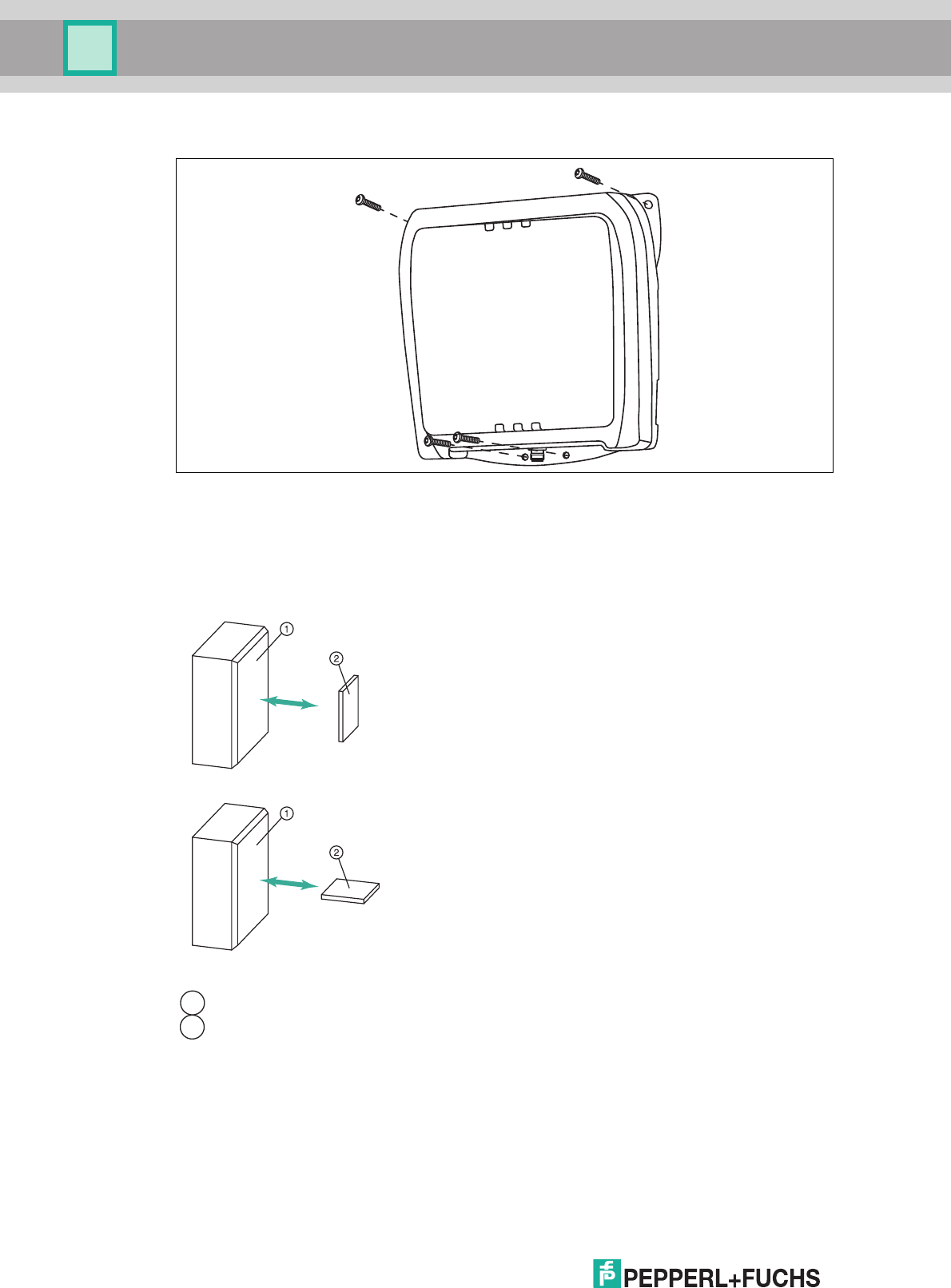 1

2

1

2

PEPPERL+FUCHS