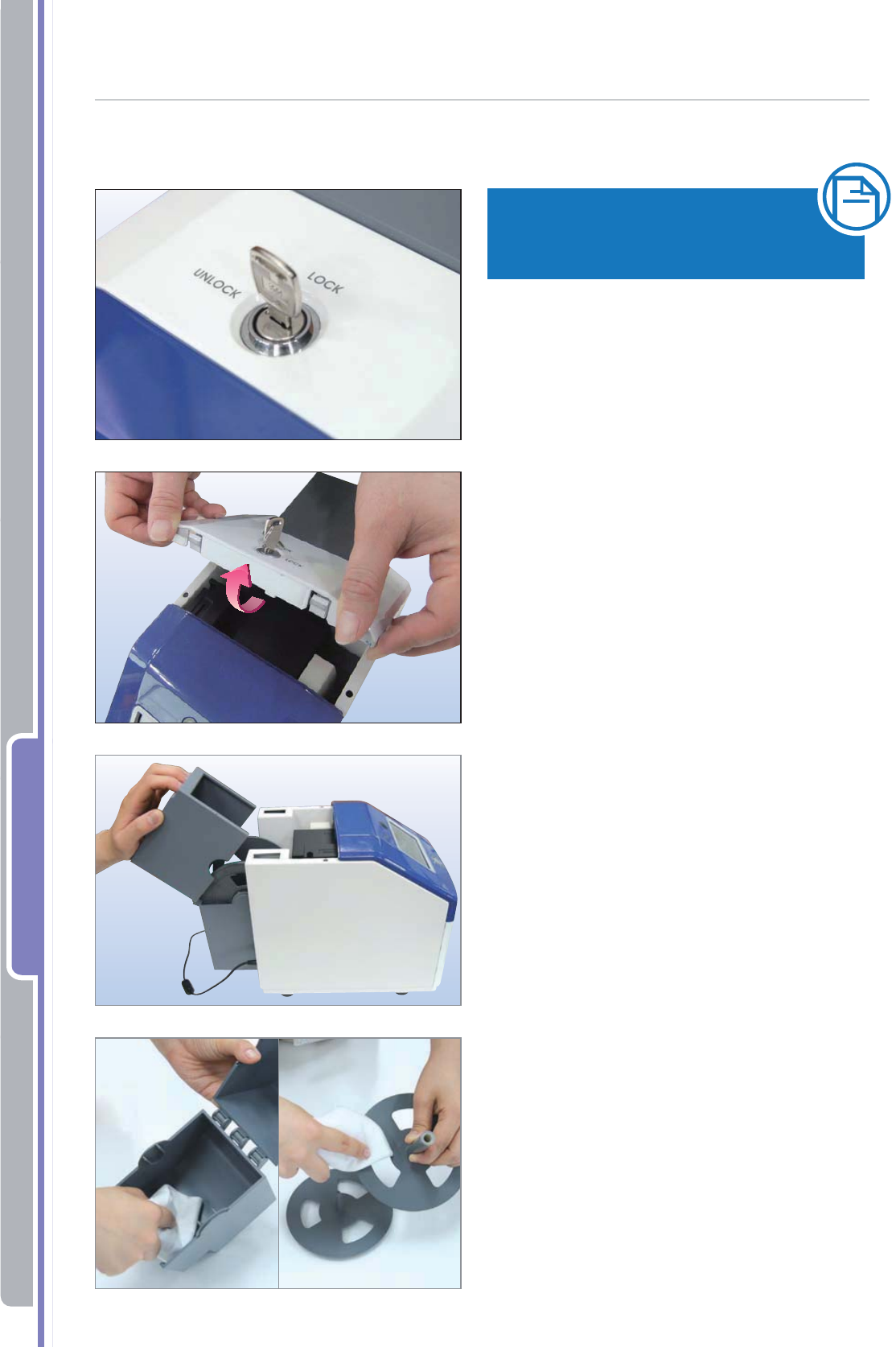 UNLOCK LOCK