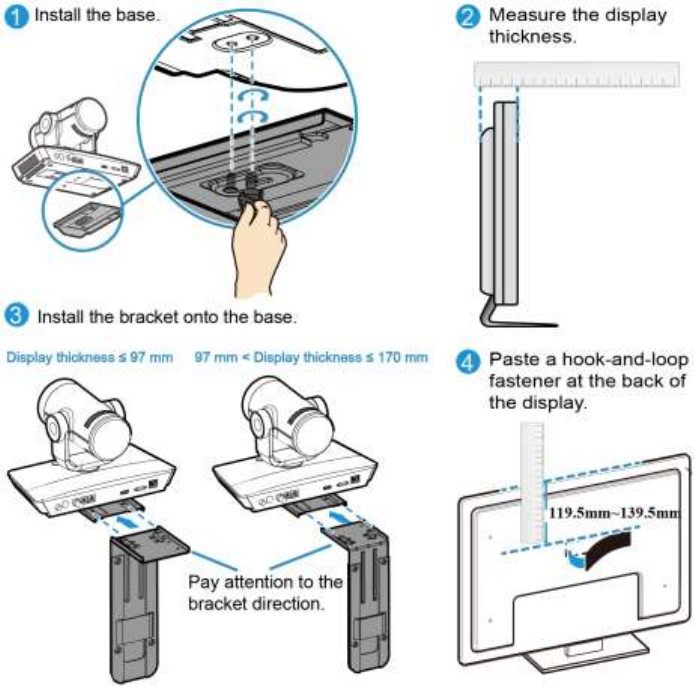 1 Install the base.

2 Measure the display thickness.

3 Install the bracket onto the base.

Display thickness ≤ 97 mm

97 mm < Display thickness ≤ 170 mm

Pay attention to the bracket direction.

4 Paste a hook-and-loop fastener at the back of the display.

119.5mm~139.5mm