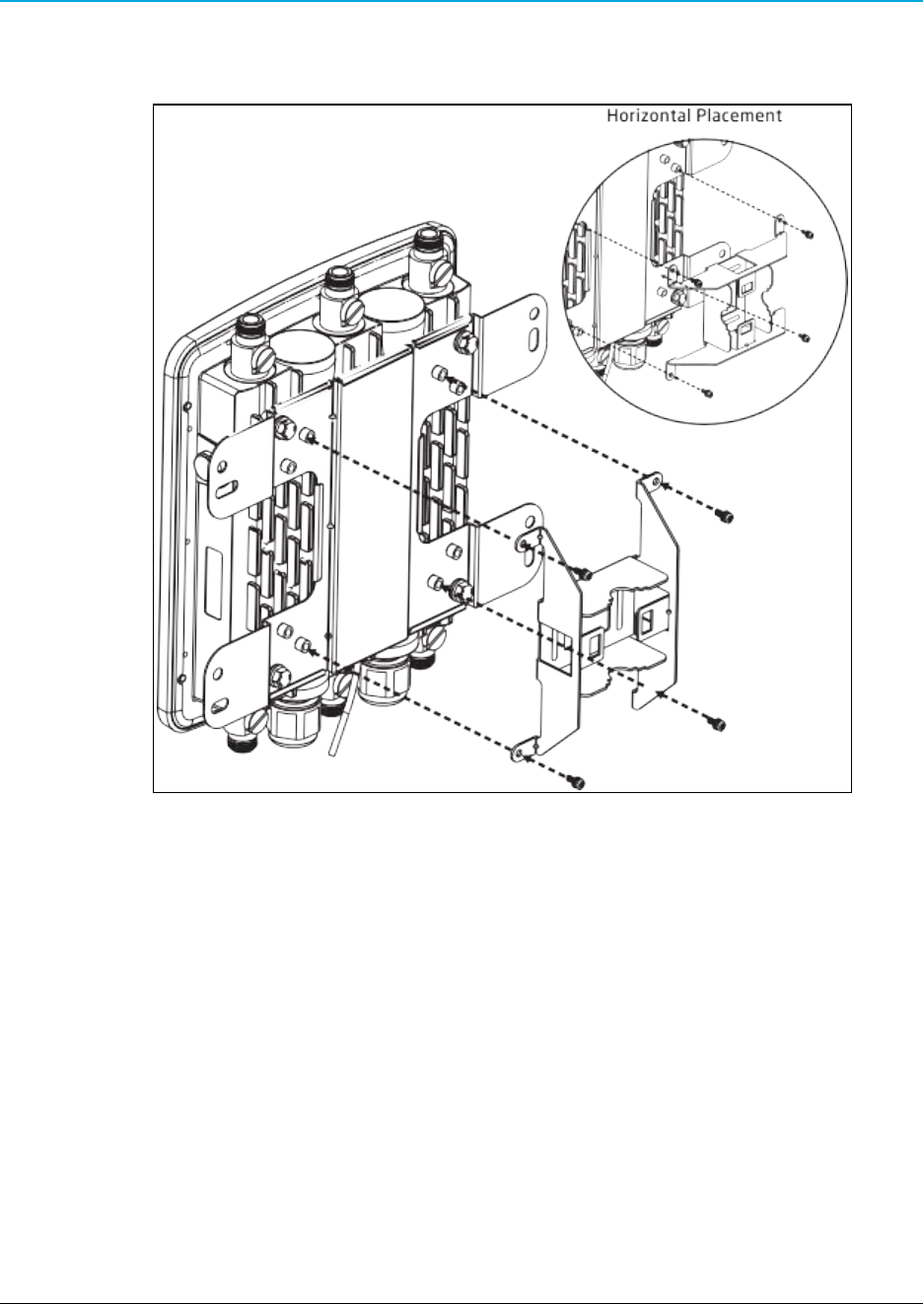 Horizontal Placement