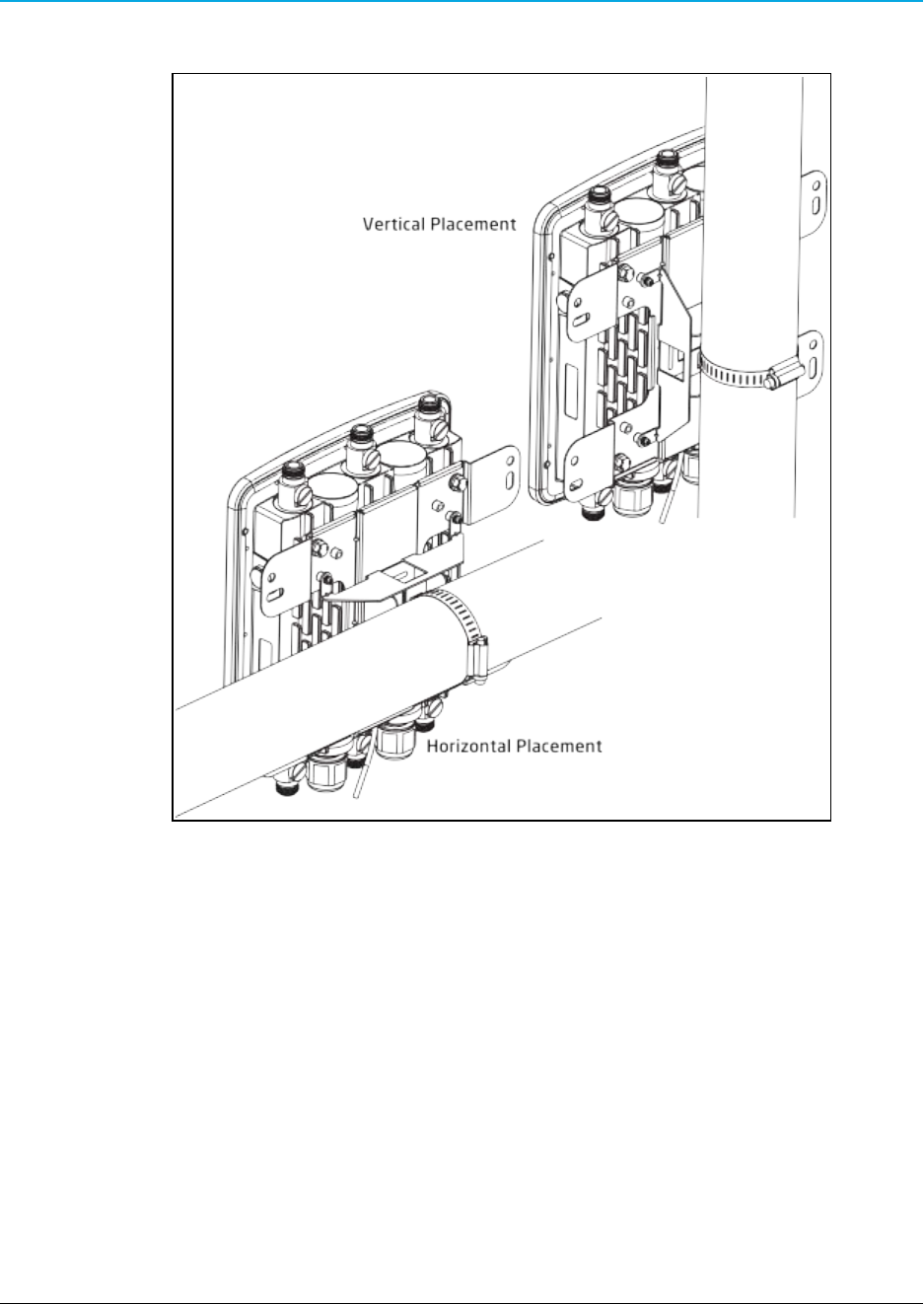 Vertical Placement

Horizontal Placement