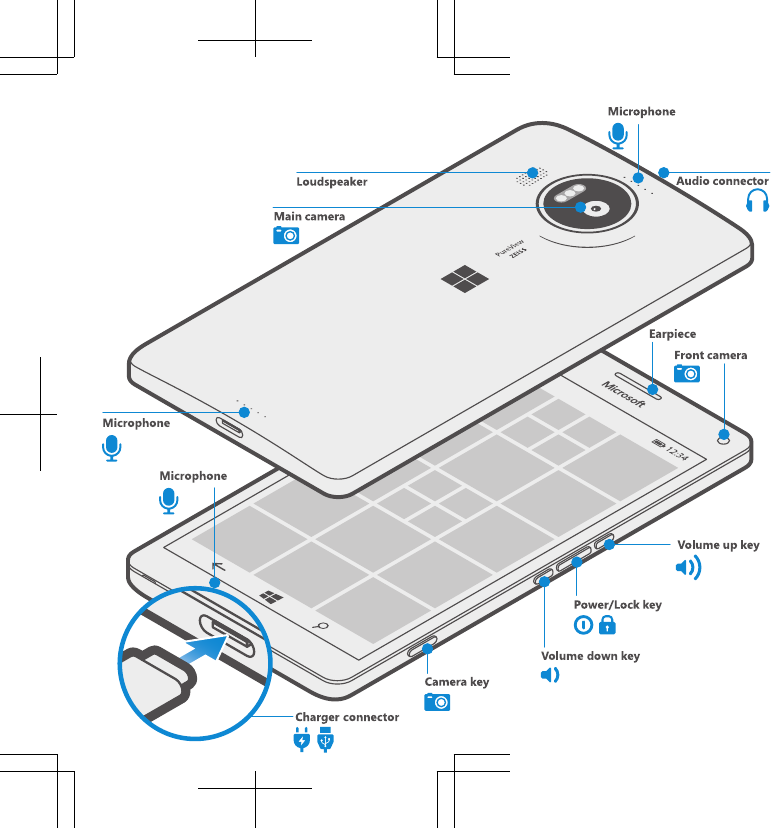 Microphone

Loudspeaker

Audio connector

Main camera

PureView
ZEISS

Earpiece

Front camera

Microsoft

12:34

Microphone

Microphone

Volume up key

Power/Lock key

Volume down key

Camera key

Charger connector