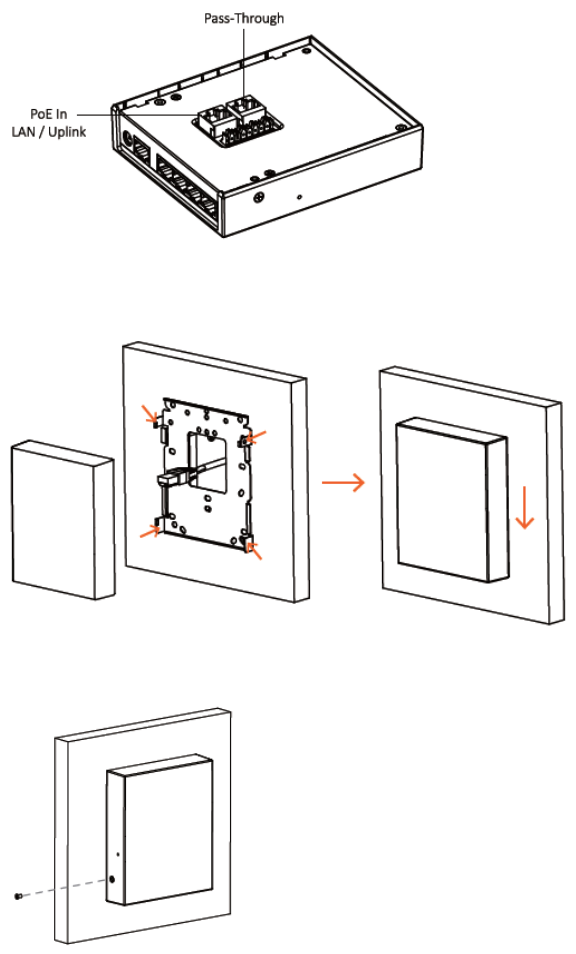 Pass-Through

PoE In
LAN / Uplink