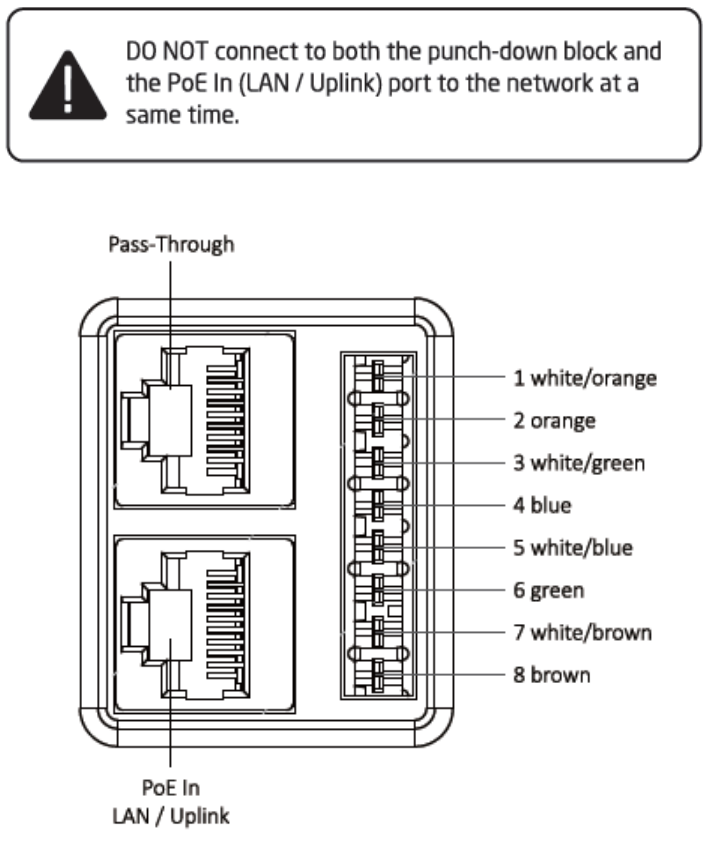 DO NOT connect to both the punch-down block and the PoE In (LAN / Uplink) port to the network at a same time.

Pass-Through

1 white/orange
2 orange
3 white/green
4 blue
5 white/blue
6 green
7 white/brown
8 brown

PoE In
LAN / Uplink