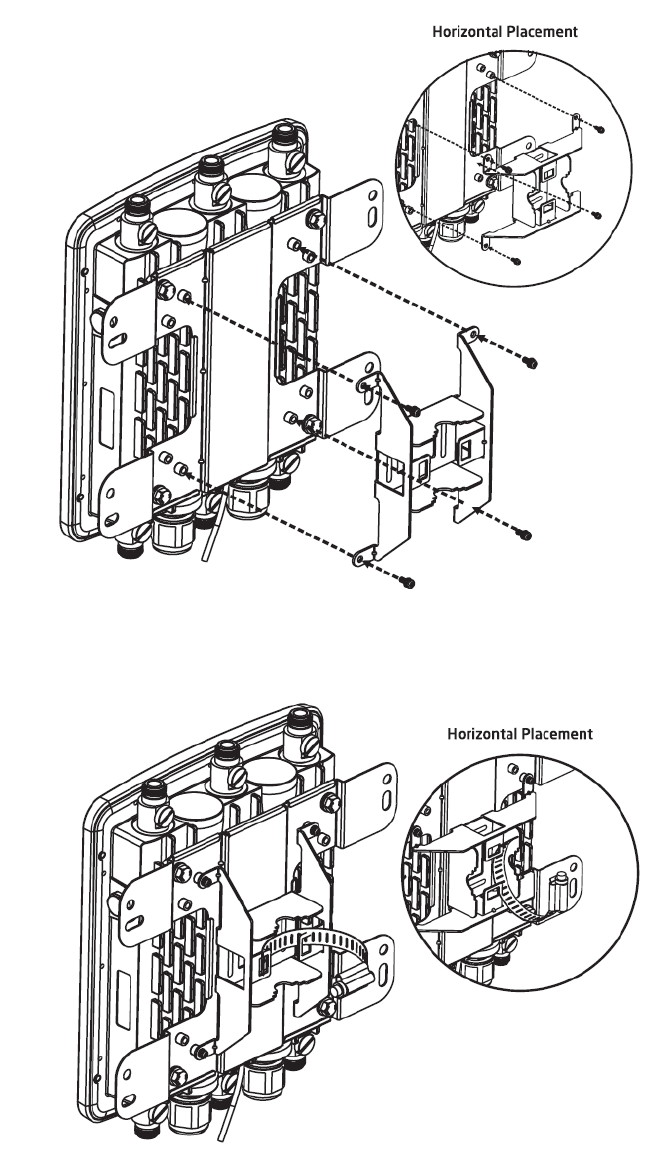 Horizontal Placement

Horizontal Placement