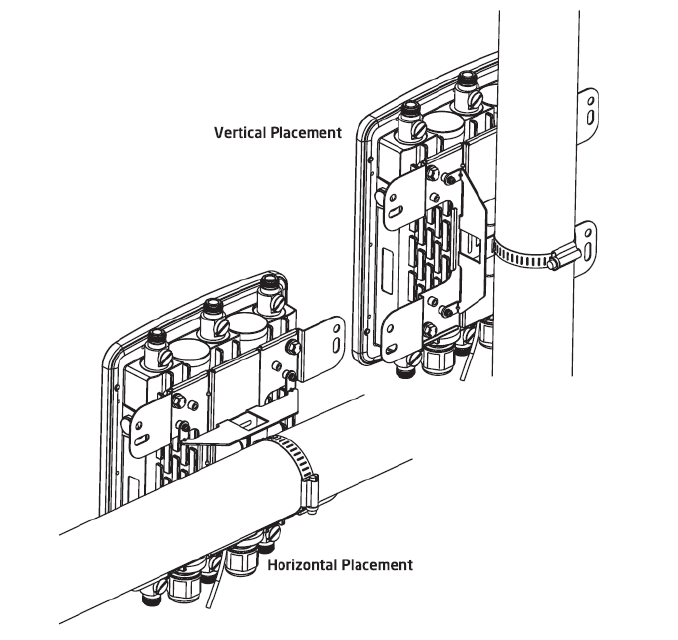 Vertical Placement

Horizontal Placement