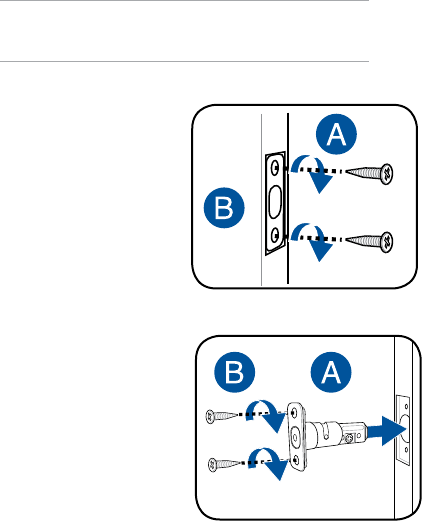 A

B

B

A