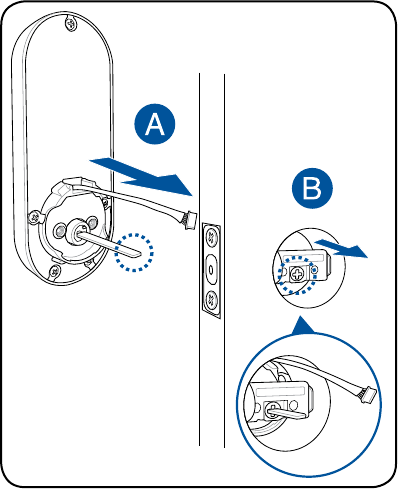 A

B