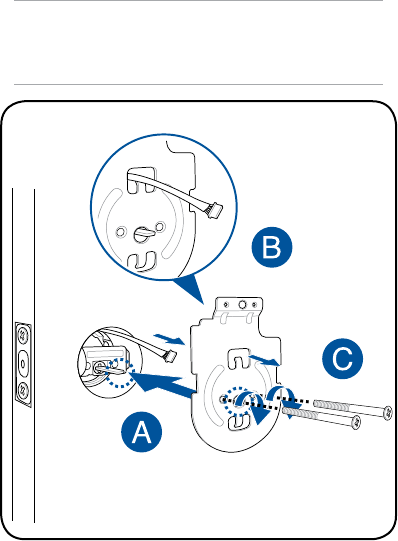 B

C

A