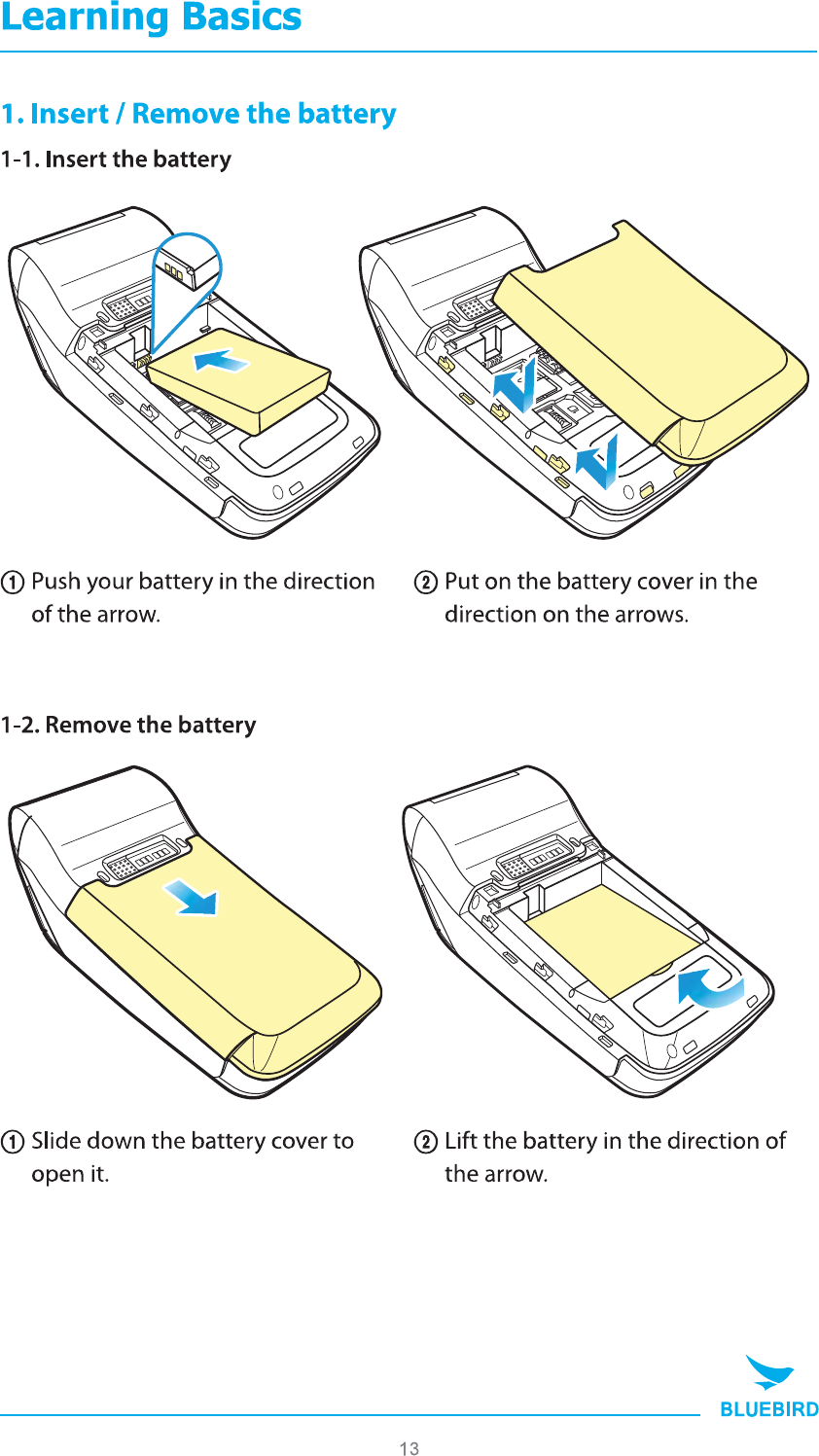 Learning Basics

1. Insert / Remove the battery

1-1. Insert the battery

① Push your battery in the direction of the arrow.

② Put on the battery cover in the direction on the arrows.

1-2. Remove the battery

① Slide down the battery cover to open it.

② Lift the battery in the direction of the arrow.

BLUEBIRD

13