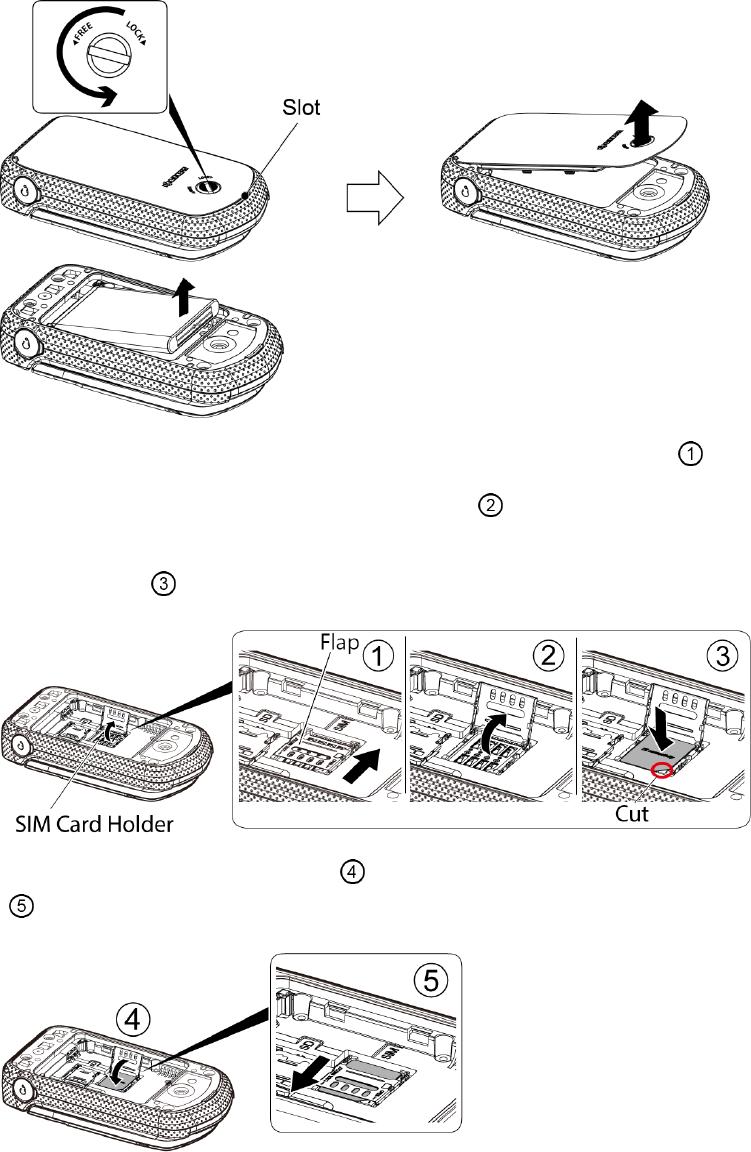 FREE LOCK

Slot

①

②

③

Flap ①

②

③

SIM Card Holder

Cut

④

⑤

④

⑤