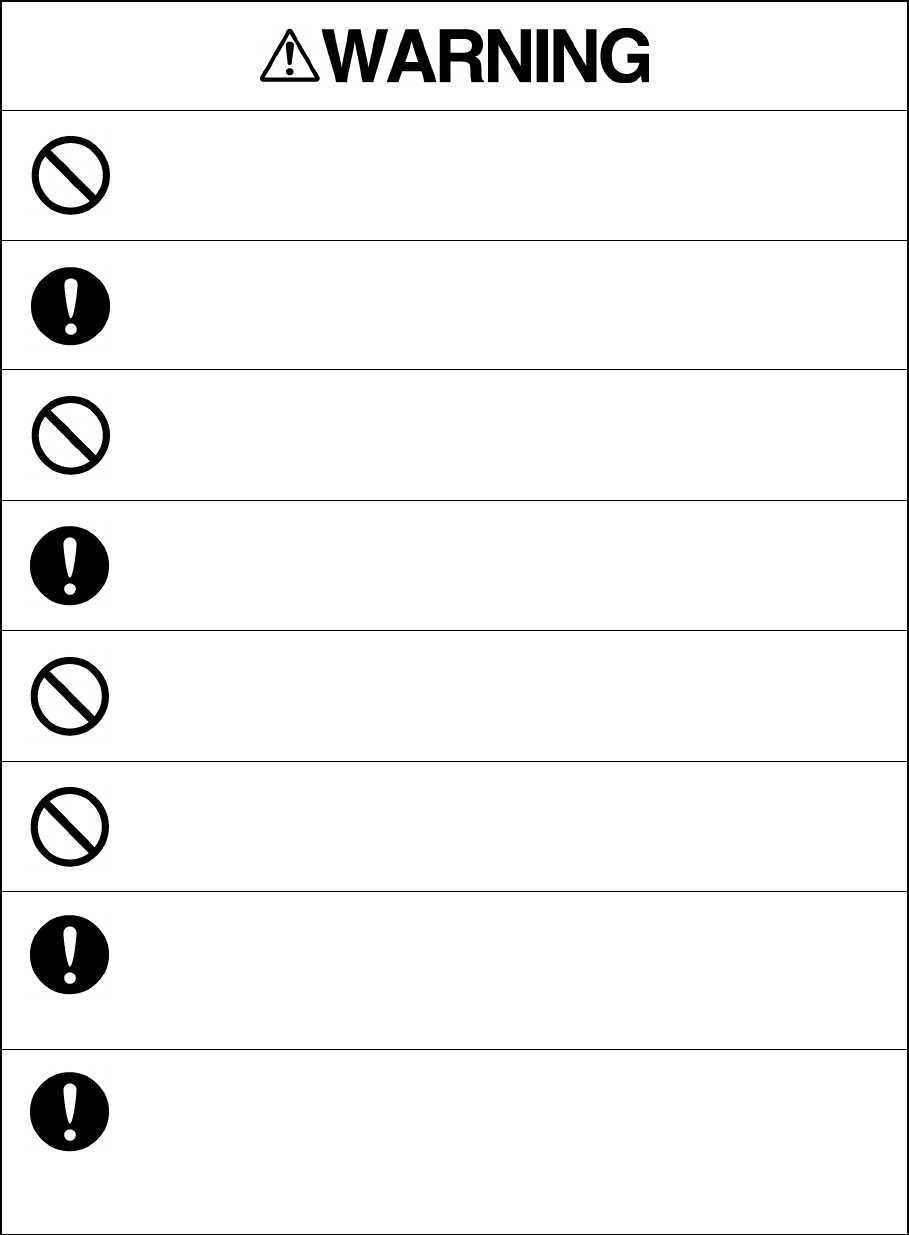 WARNING