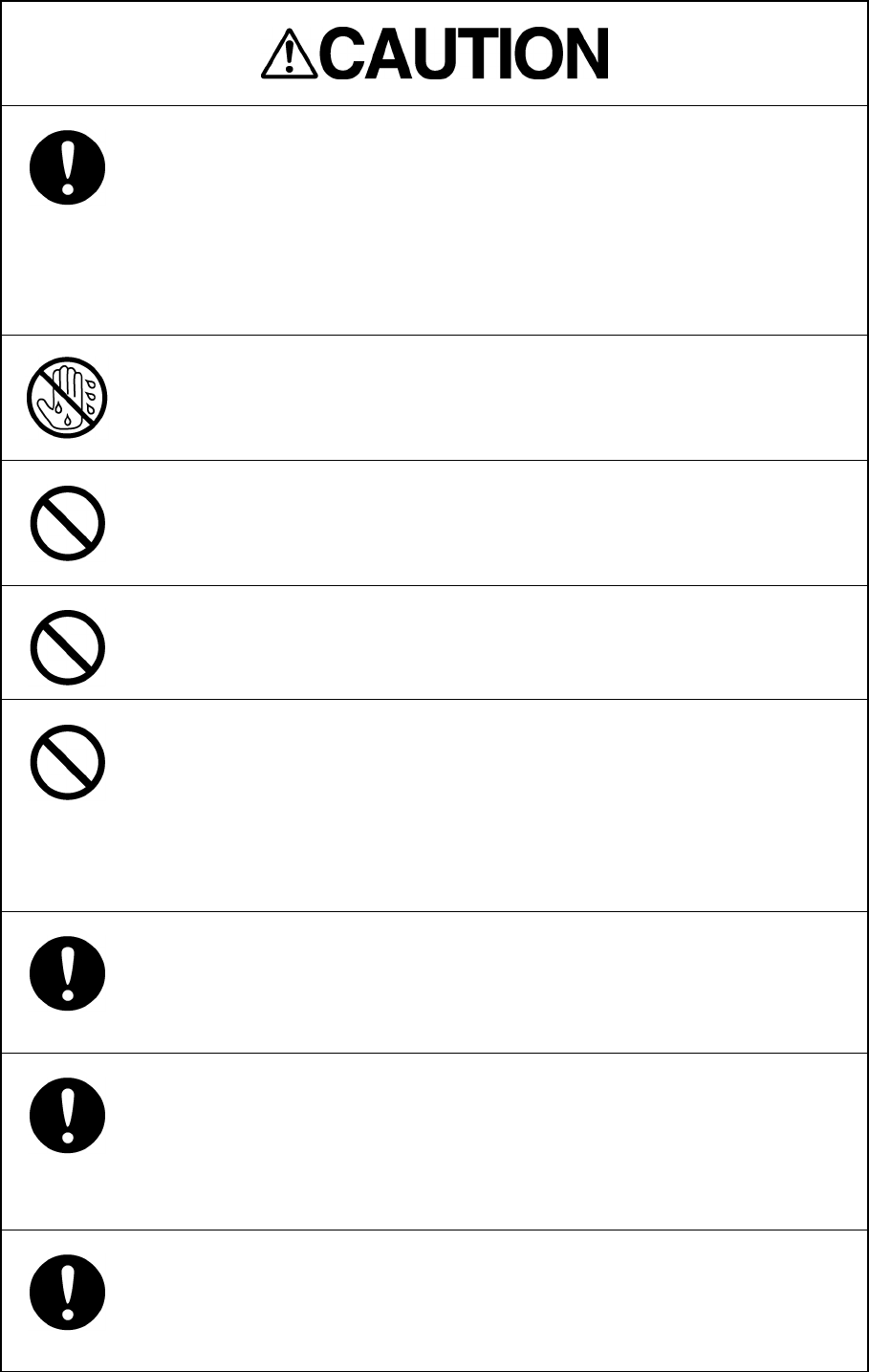 CAUTION