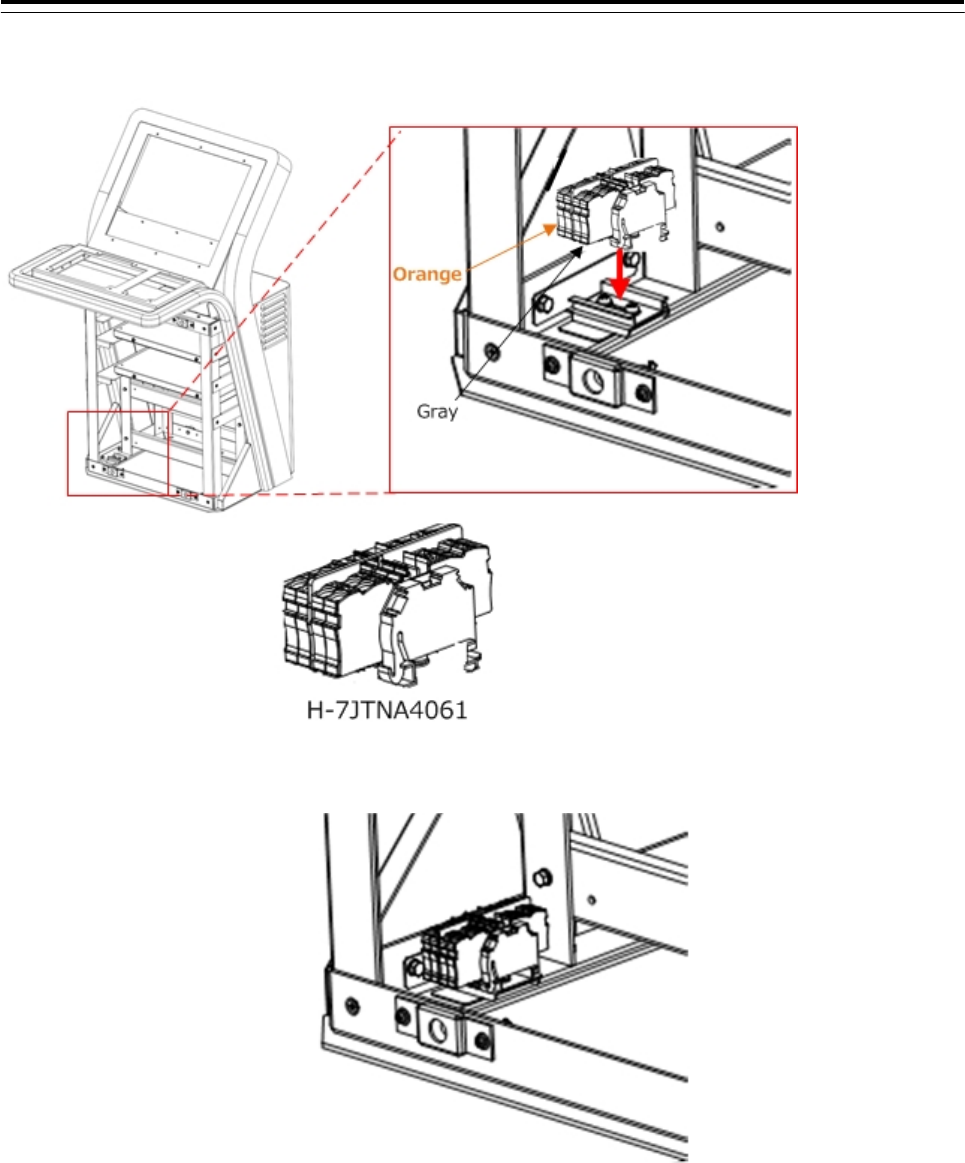 Orange

Gray

H-7JTNA4061