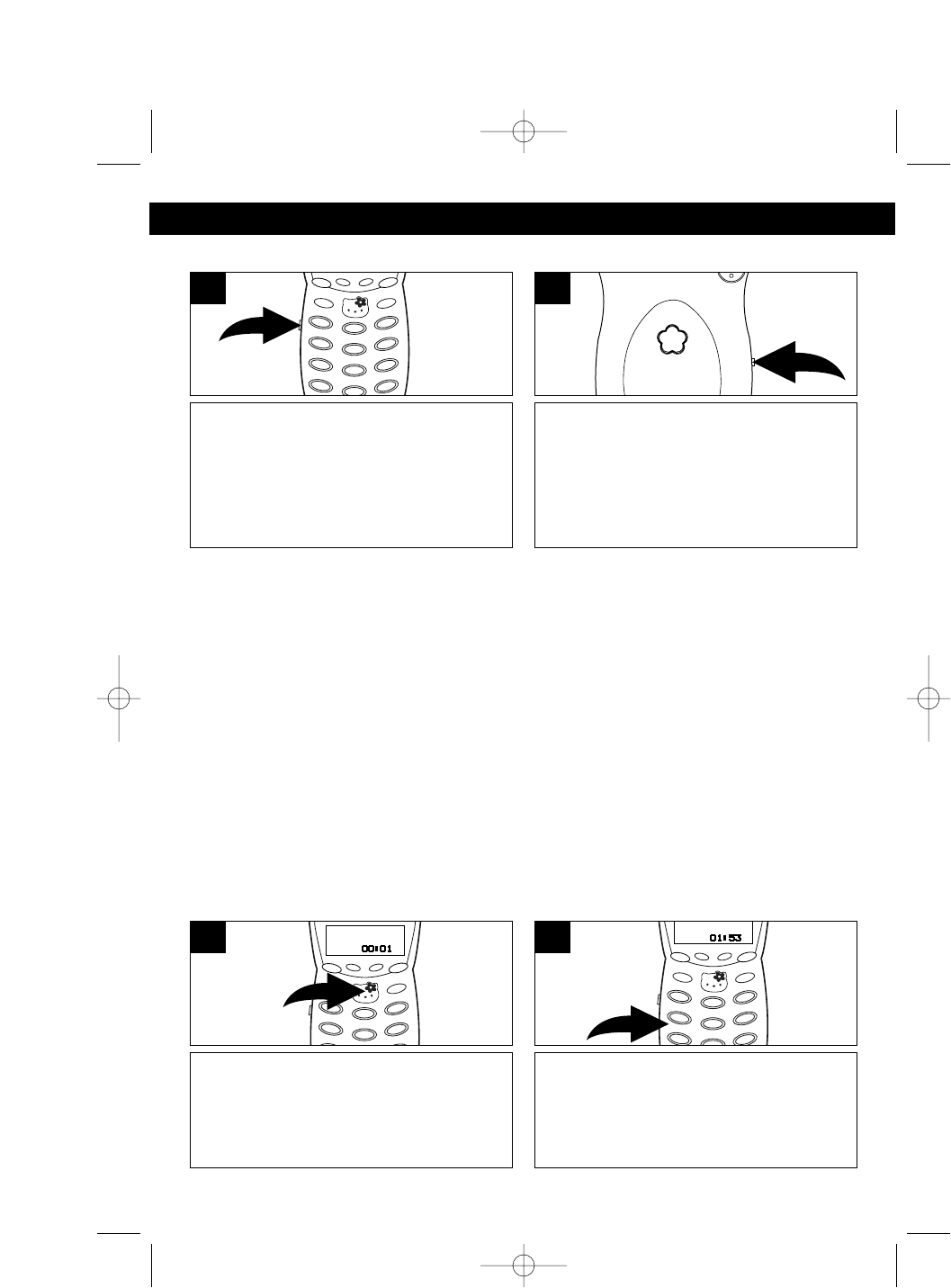 00:01

01:53