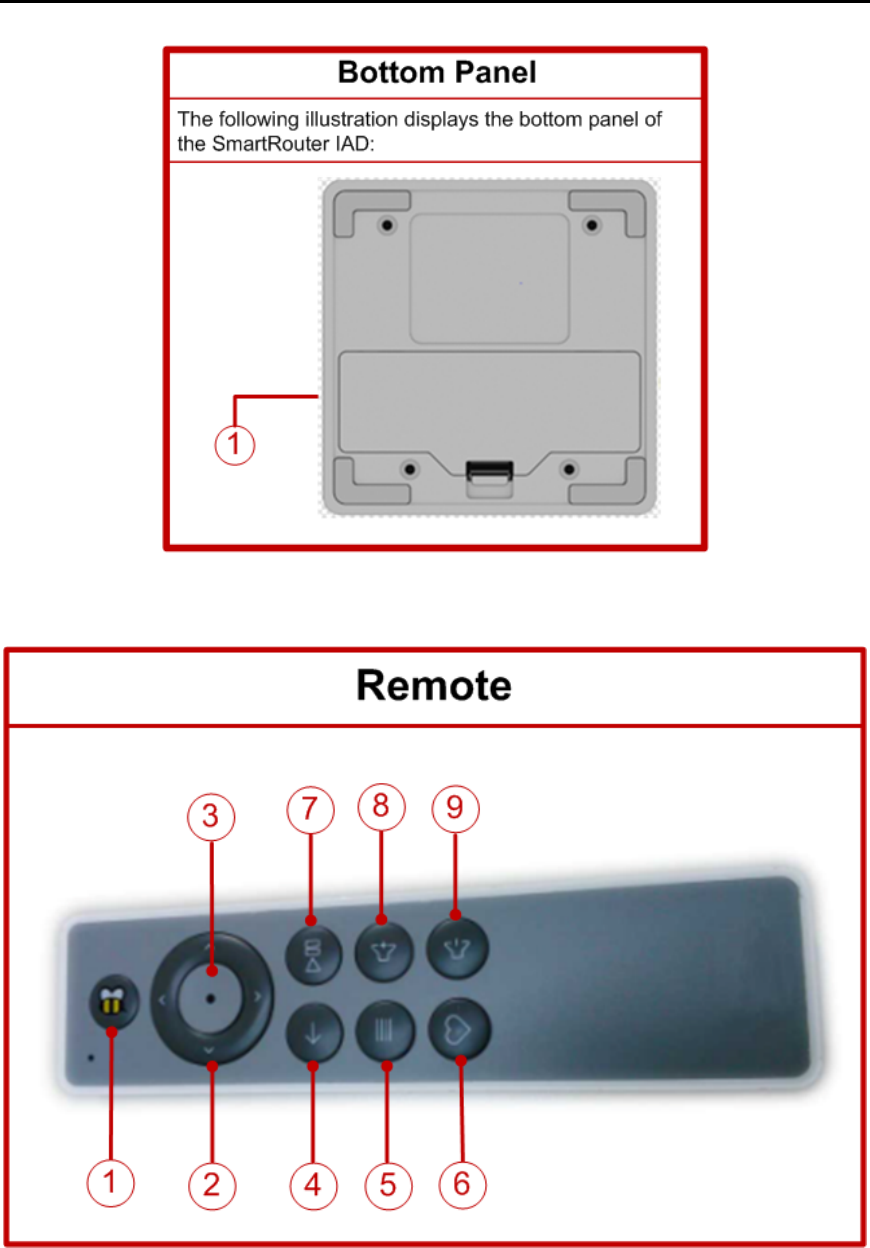 Bottom Panel

The following illustration displays the bottom panel of the SmartRouter IAD:

1

Remote

3
7
8
9
1
2
4
5
6