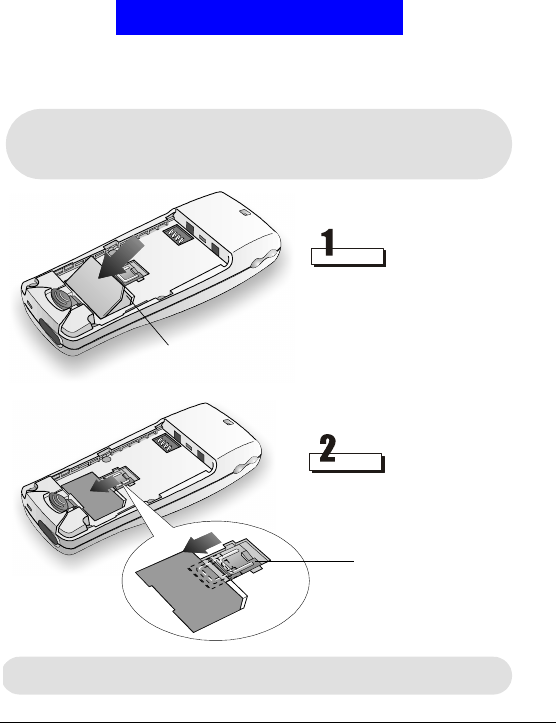 1

2