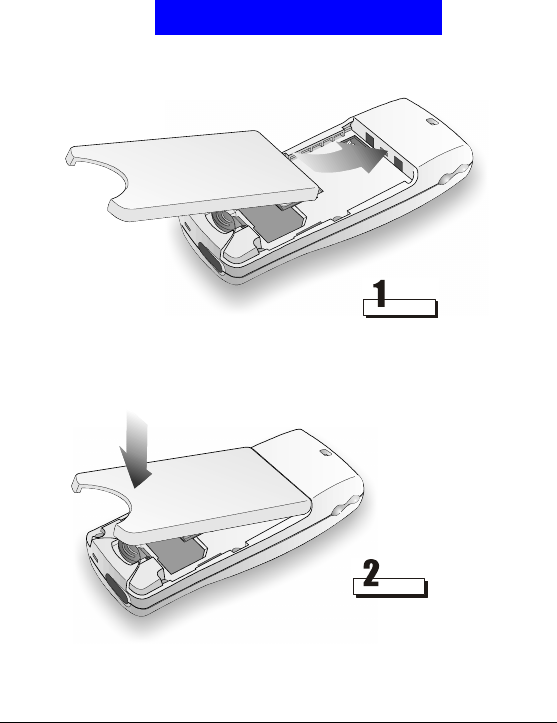 1

2