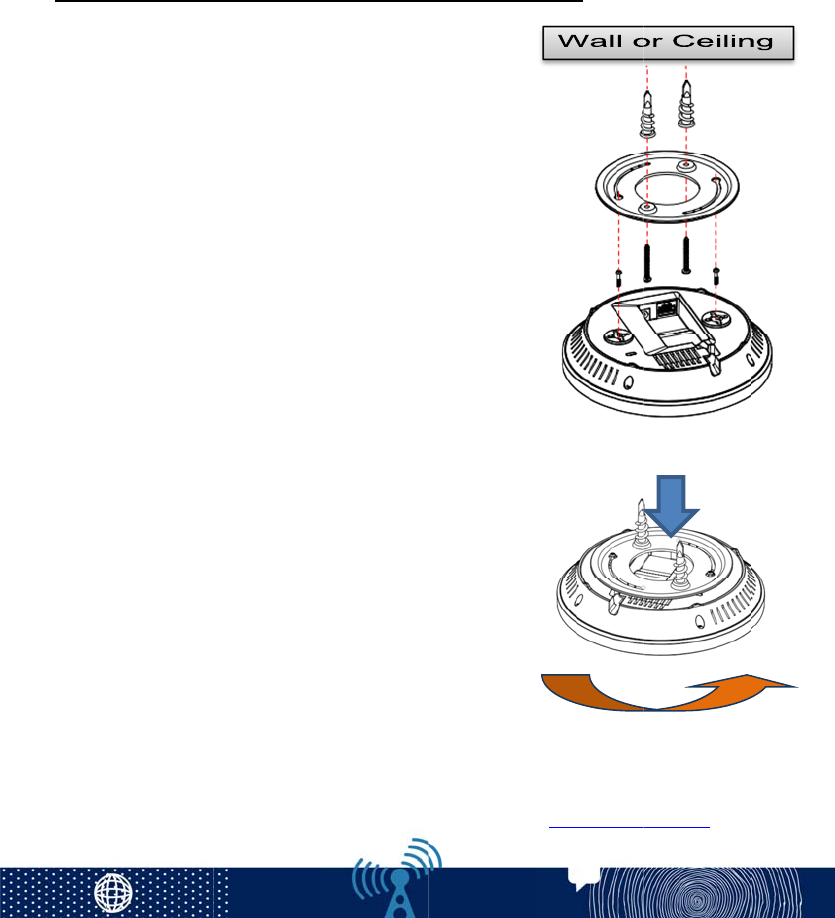 Wall or Ceiling