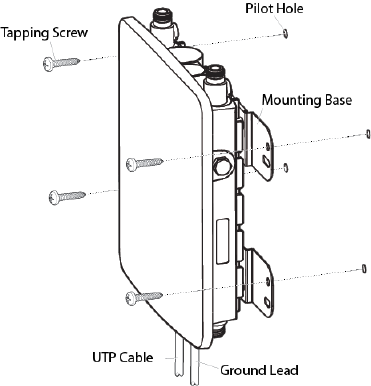 Pilot Hole
Tapping Screw
Mounting Base
UTP Cable
Ground Lead