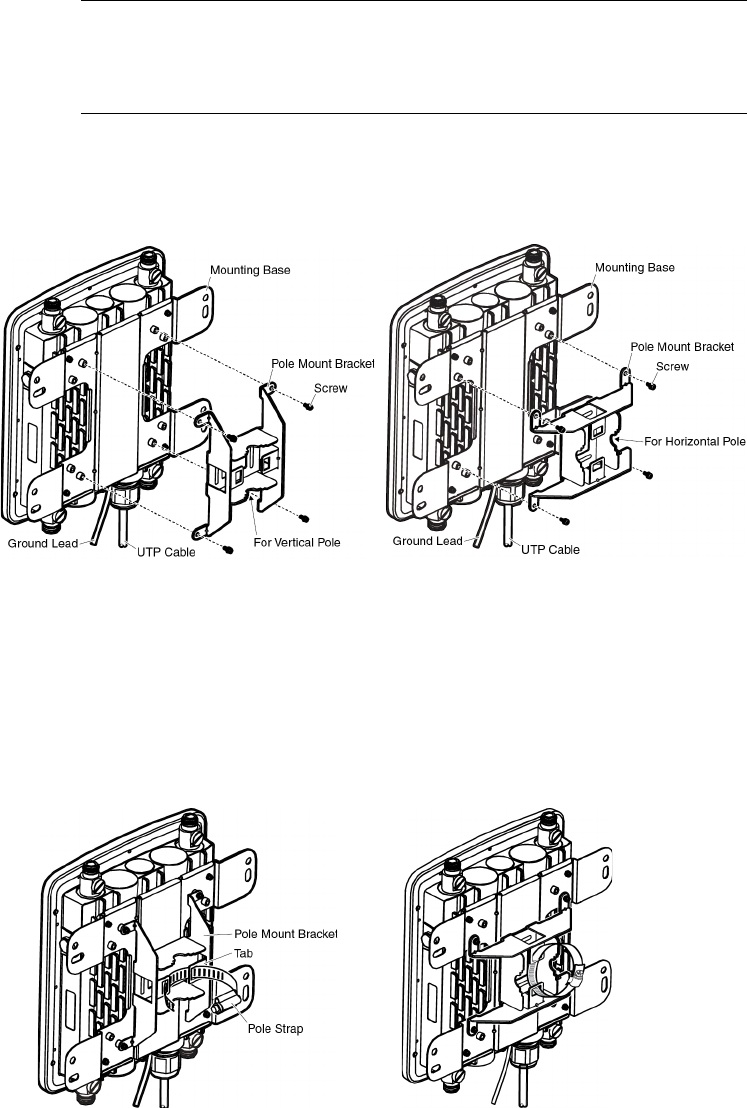 Mounting Base

Pole Mount Bracket

Screw

Ground Lead

UTP Cable

For Vertical Pole

Mounting Base

Pole Mount Bracket

Screw

For Horizontal Pole

Ground Lead

UTP Cable

Pole Mount Bracket

Tab

Pole Strap