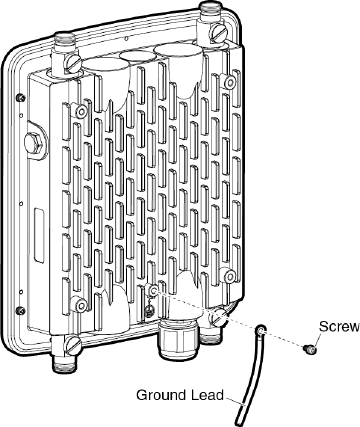 Screw

Ground Lead