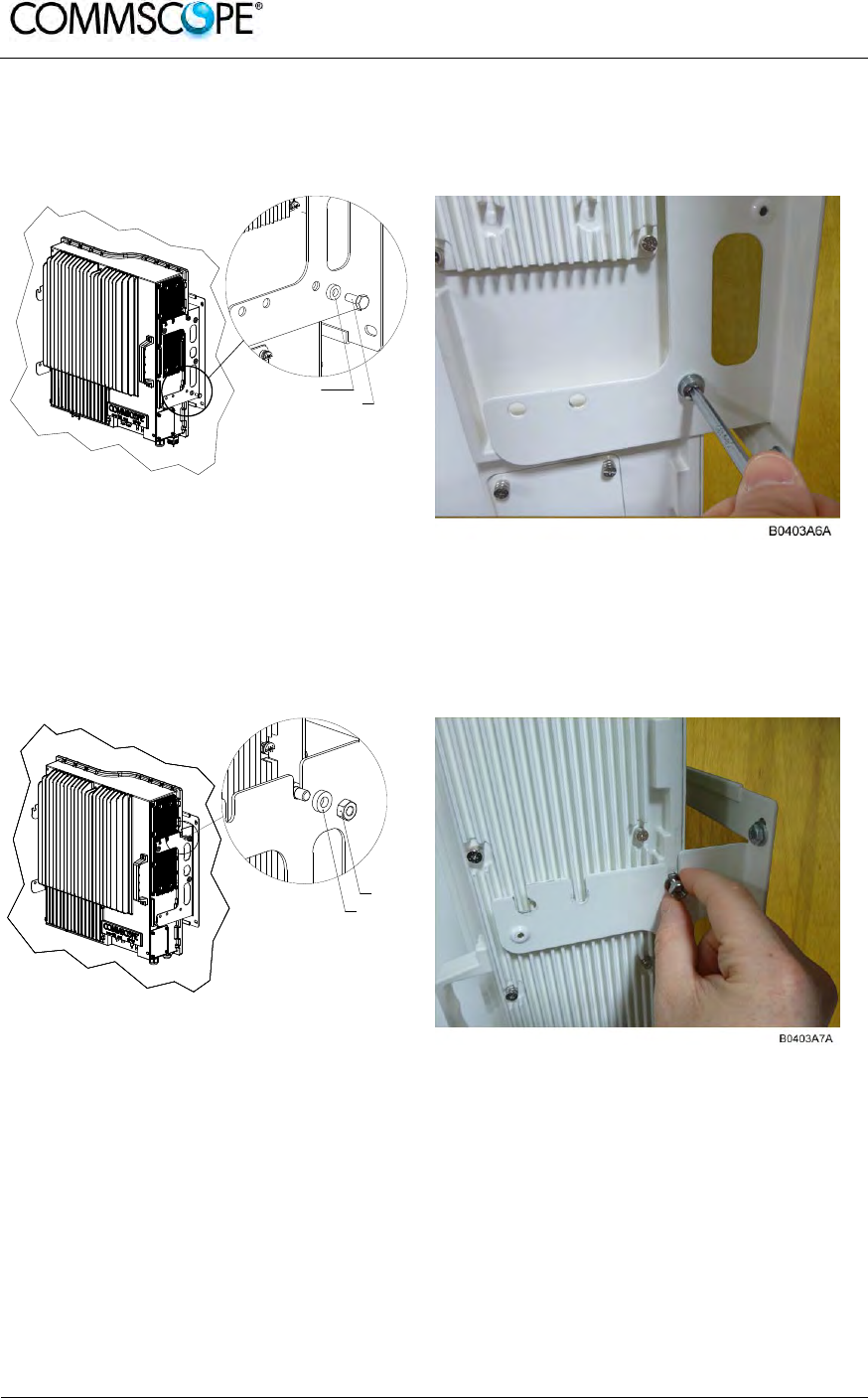 COMMSCOPE®

B0403A6A

B0403A7A