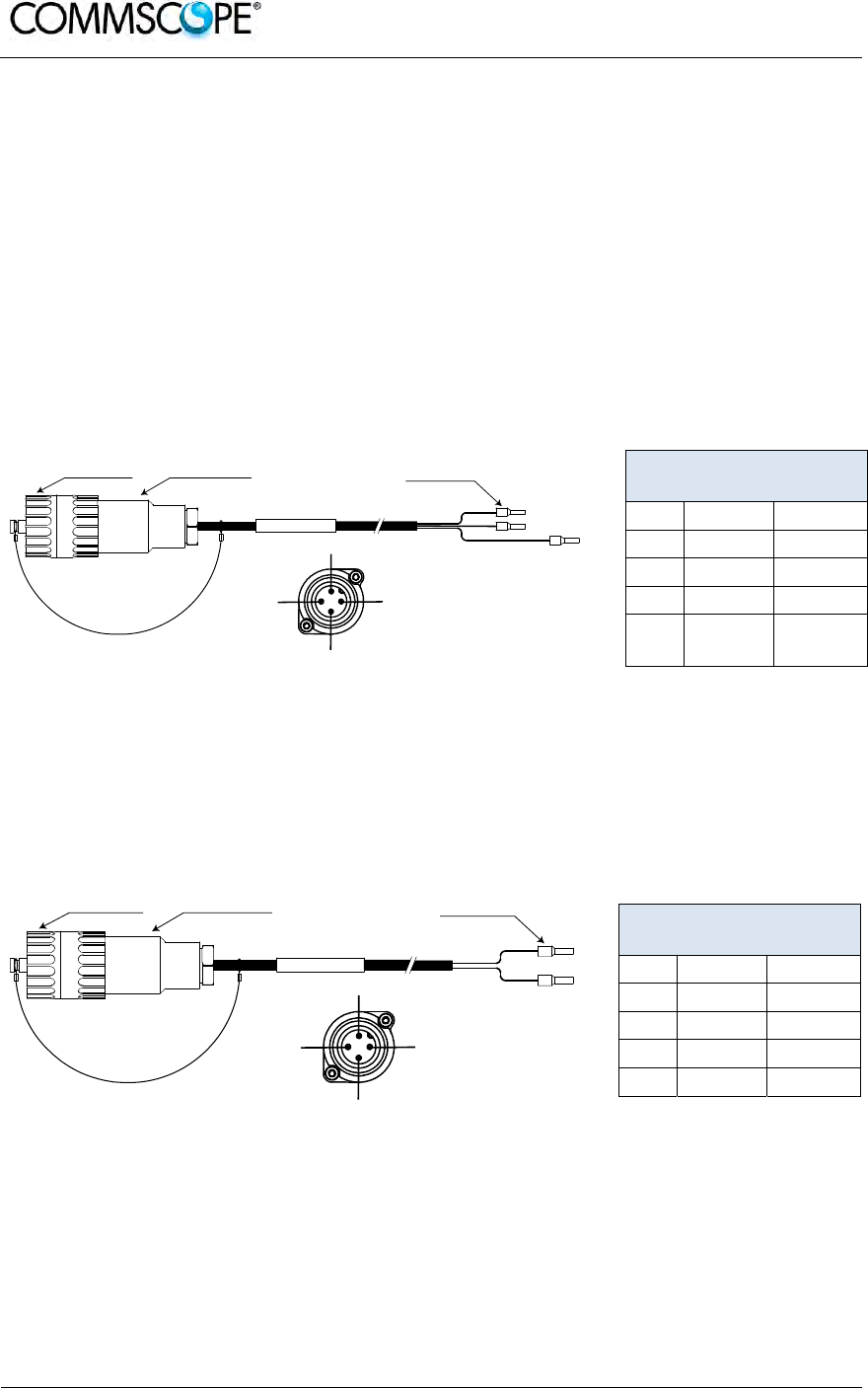 COMMSCOPE®