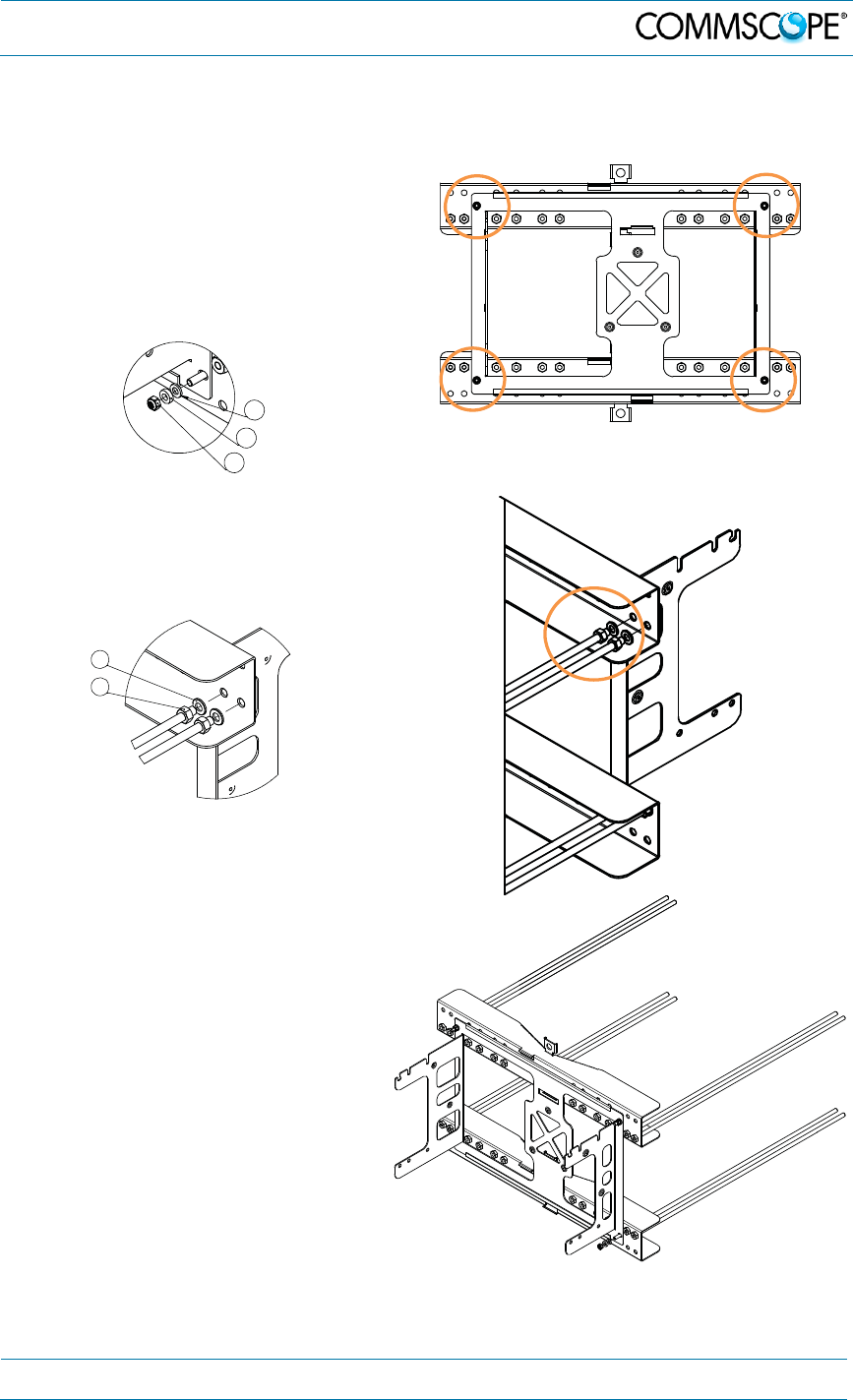 COMMSCOPE®