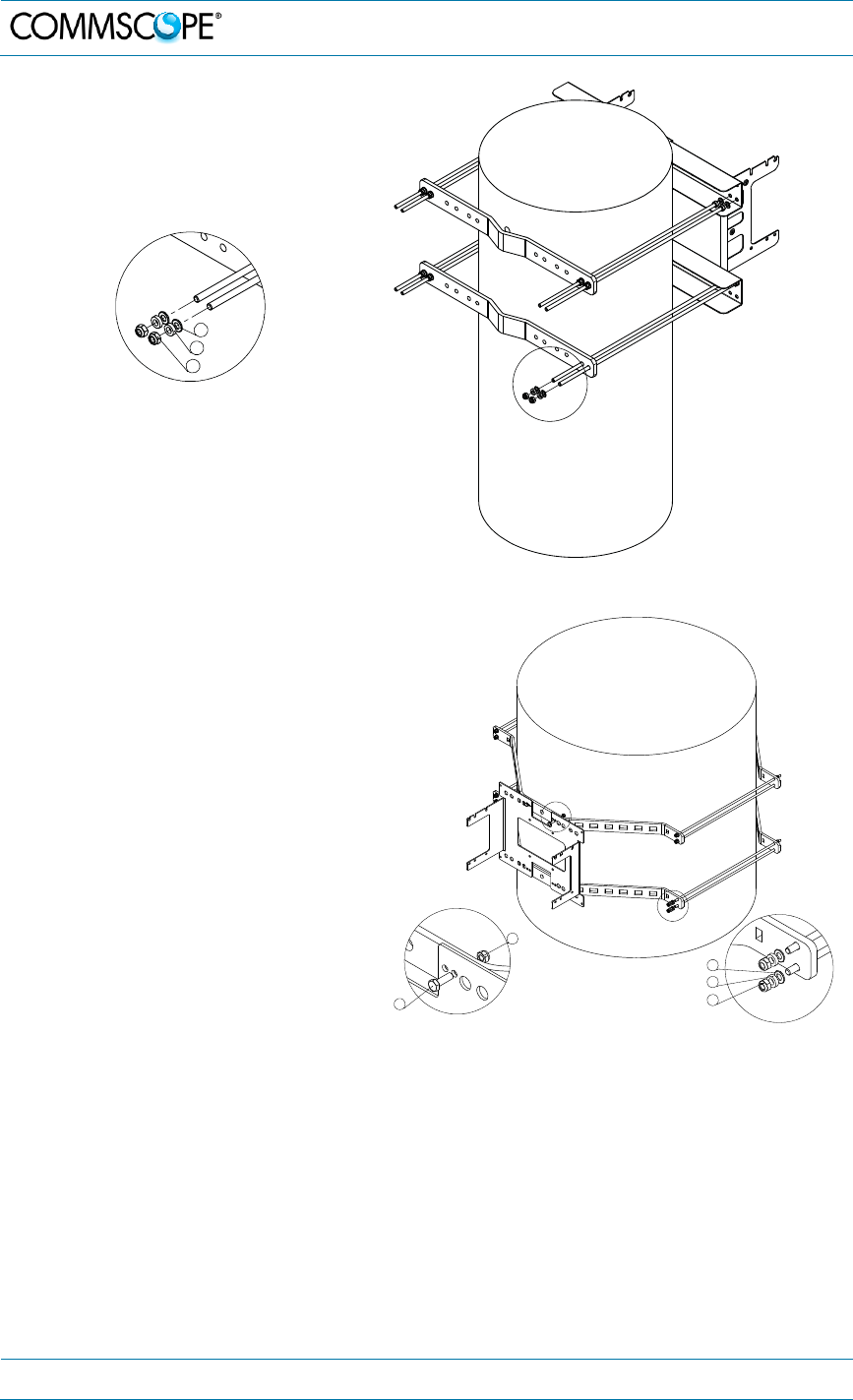 COMMSCOPE®