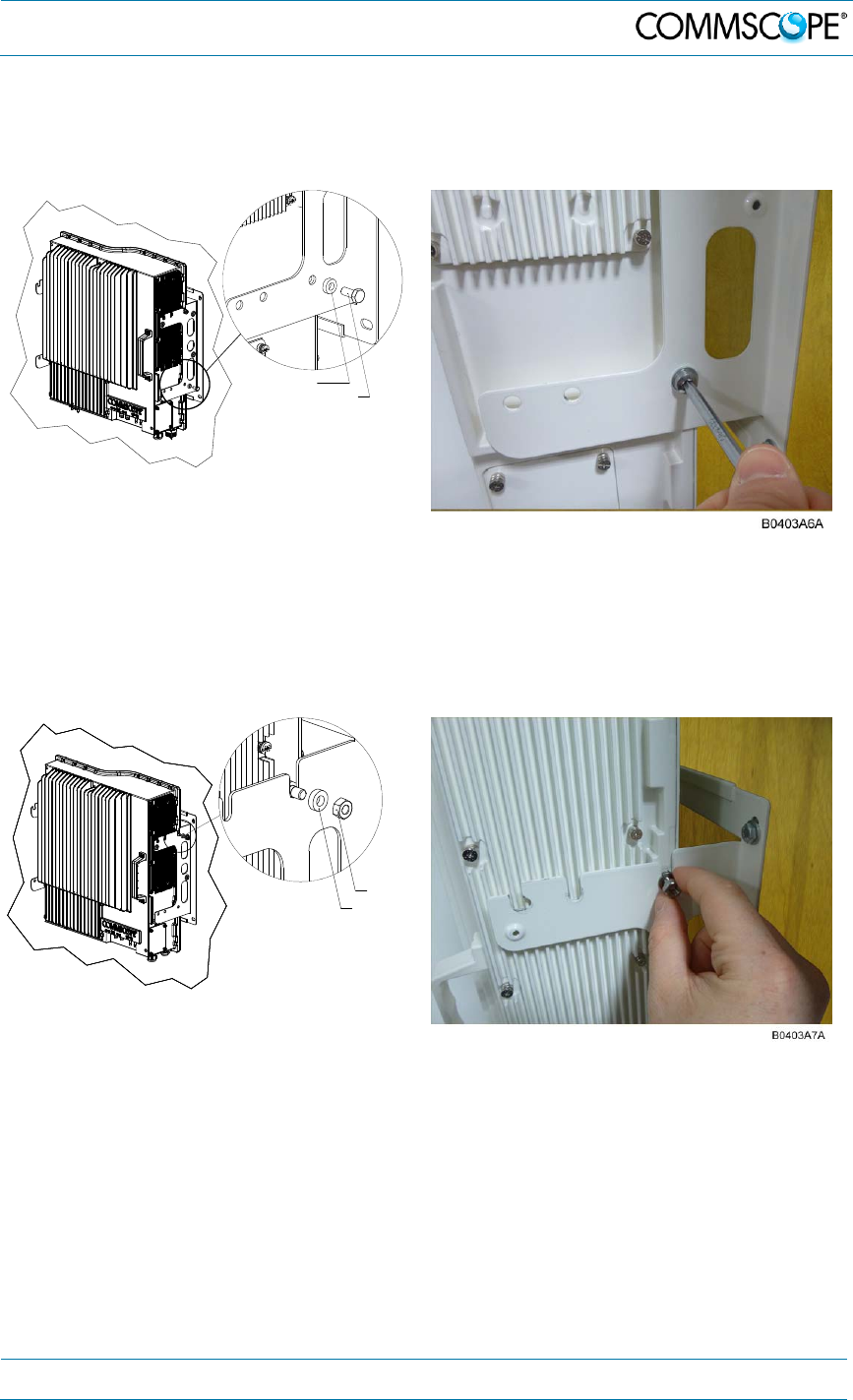 COMMSCOPE®

B0403A6A

B0403A7A