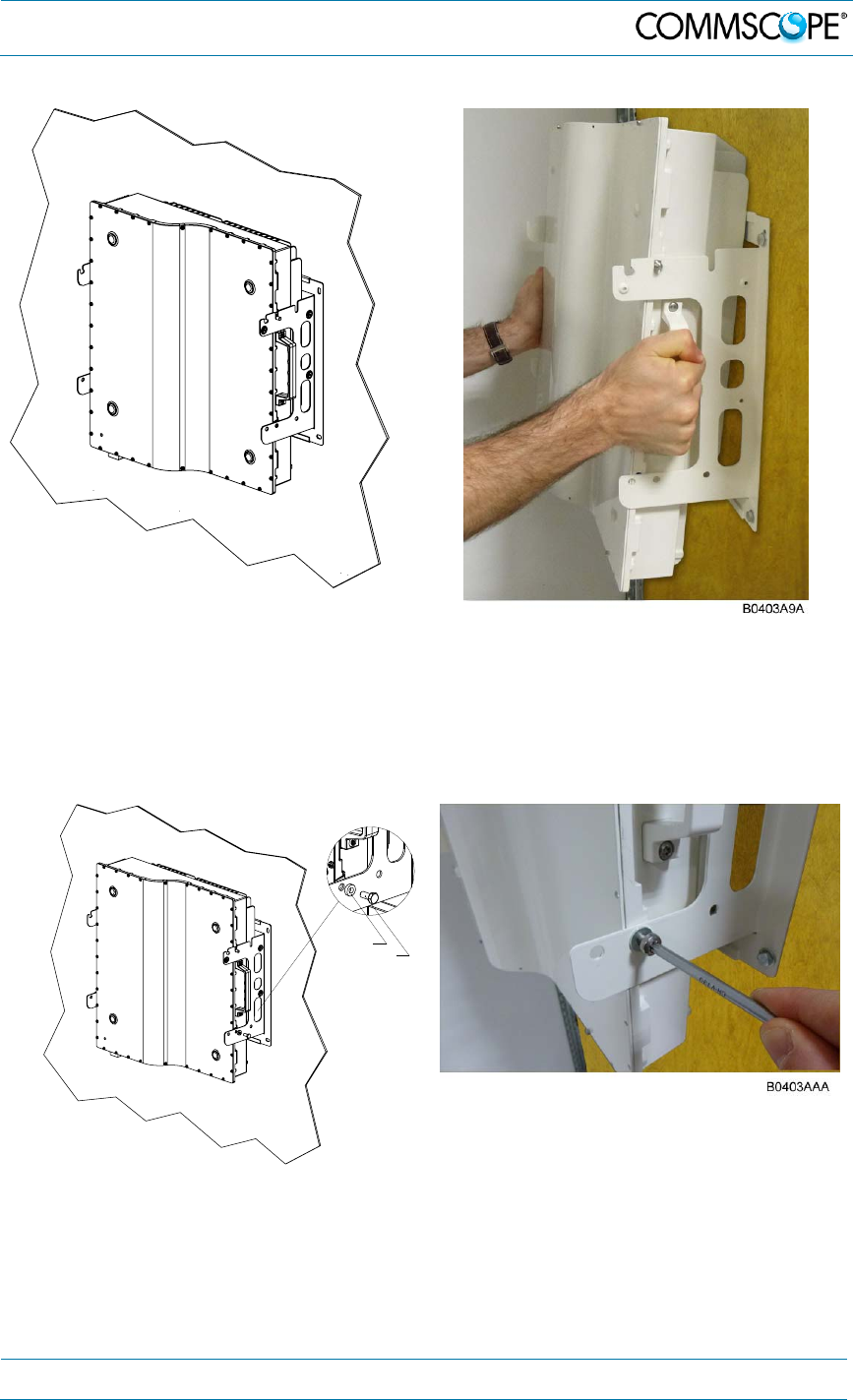 COMMSCOPE®

B0403A9A

B0403AAA