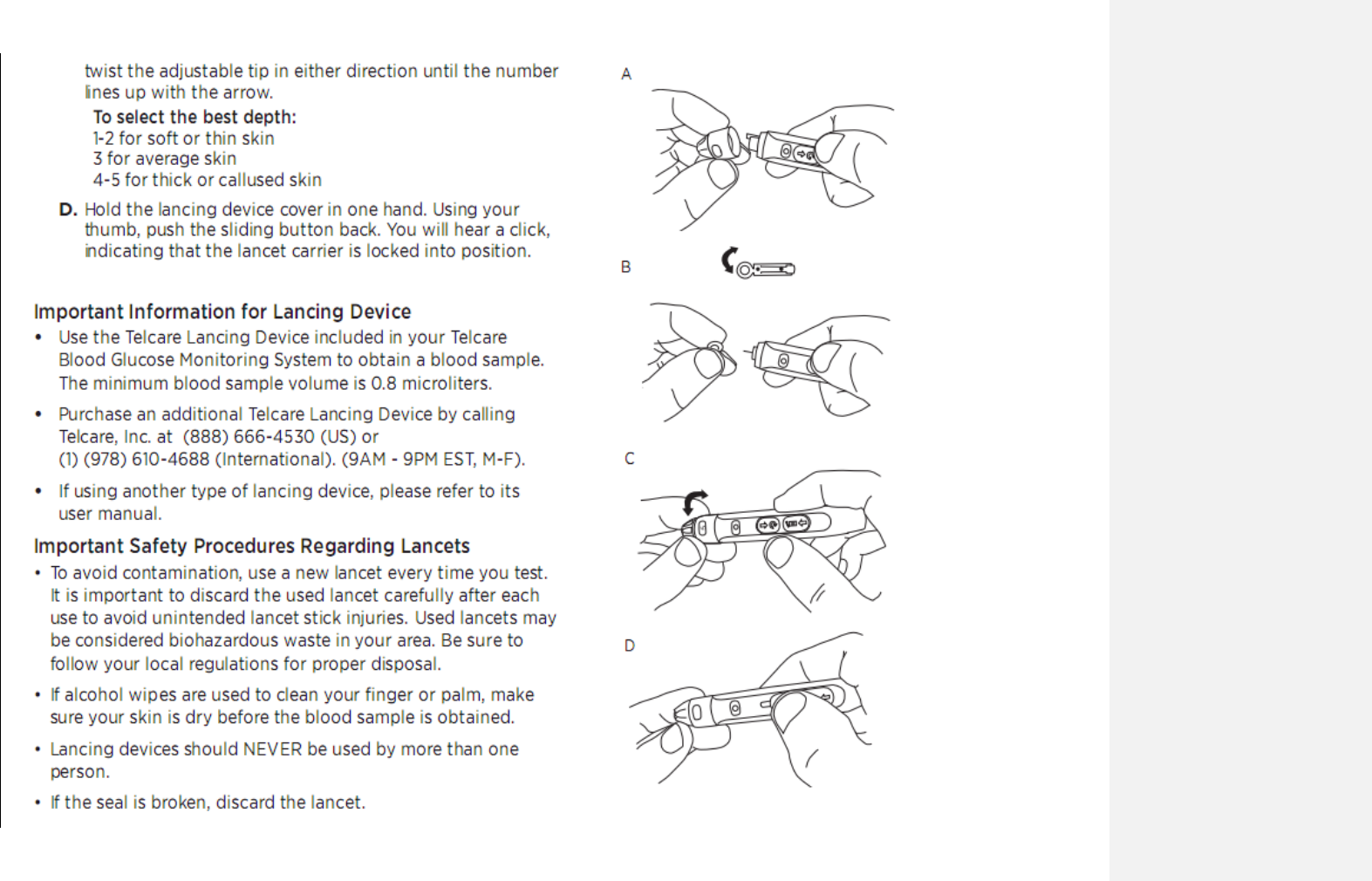 twist the adjustable tip in either direction until the number lines up with the arrow.

To select the best depth:
1-2 for soft or thin skin
3 for average skin
4-5 for thick or callused skin

D. Hold the lancing device cover in one hand. Using your thumb, push the sliding button back. You will hear a click, indicating that the lancet carrier is locked into position.

Important Information for Lancing Device

• Use the Telcare Lancing Device included in your Telcare Blood Glucose Monitoring System to obtain a blood sample. The minimum blood sample volume is 0.8 microliters.

• Purchase an additional Telcare Lancing Device by calling Telcare, Inc. at (888) 666-4530 (US) or (1) (978) 610-4688 (International). (9AM - 9PM EST, M-F).

• If using another type of lancing device, please refer to its user manual.

Important Safety Procedures Regarding Lancets

• To avoid contamination, use a new lancet every time you test. It is important to discard the used lancet carefully after each use to avoid unintended lancet stick injuries. Used lancets may be considered biohazardous waste in your area. Be sure to follow your local regulations for proper disposal.

• If alcohol wipes are used to clean your finger or palm, make sure your skin is dry before the blood sample is obtained.

• Lancing devices should NEVER be used by more than one person.

• If the seal is broken, discard the lancet.

A

B

C

D