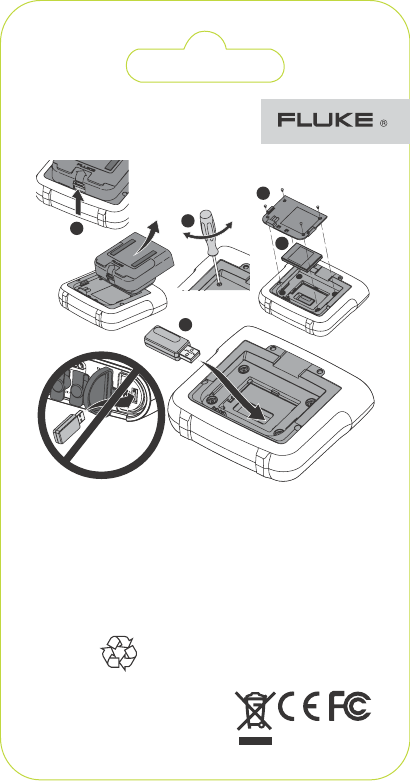 FLUKE ®

CE FC