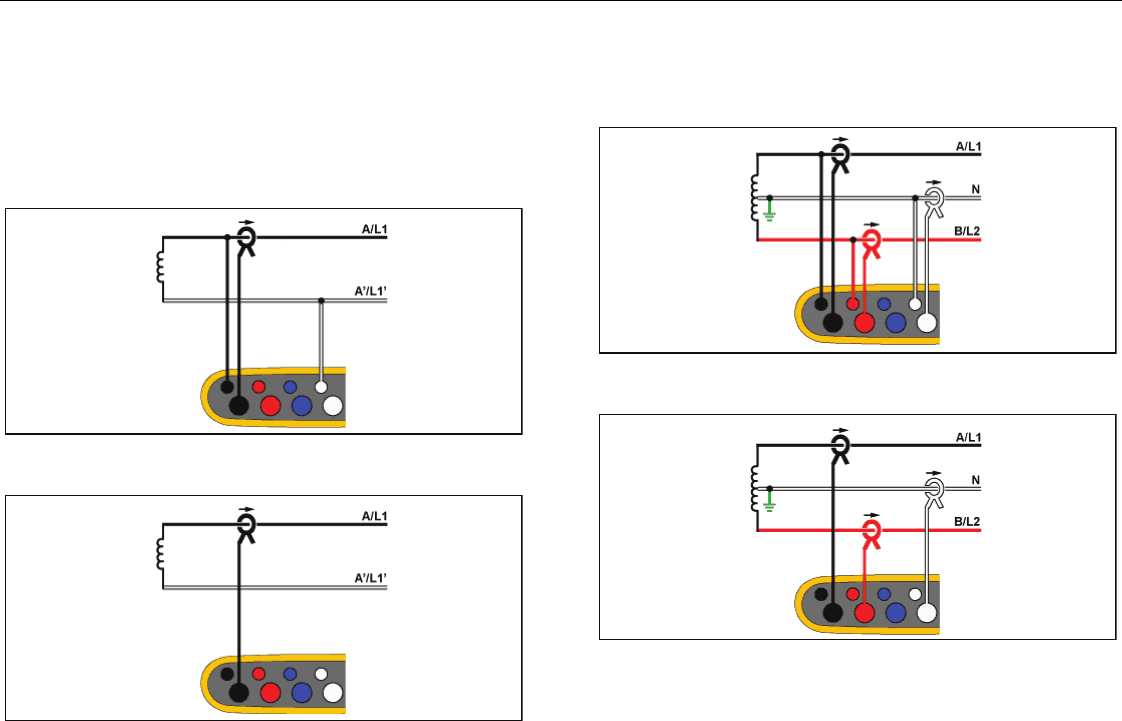 A/L1

A'/L1'

A/L1

A'/L1'

A/L1

N

B/L2

A/L1

N

B/L2