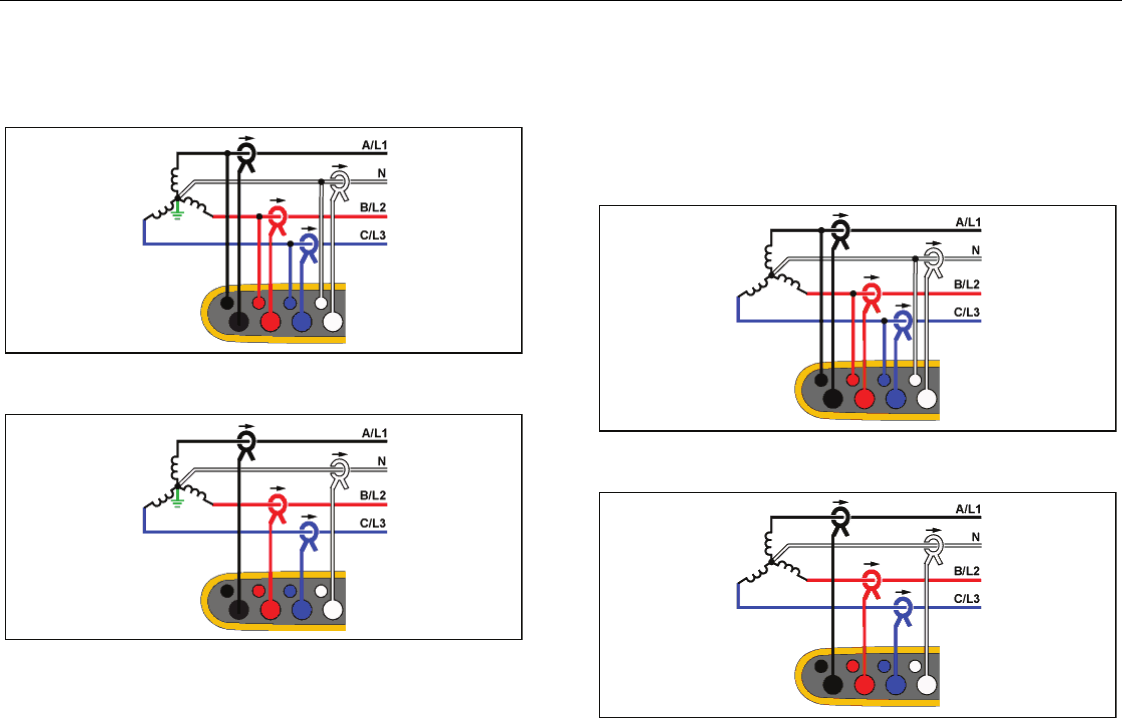 A/L1
N
B/L2
C/L3

A/L1
N
B/L2
C/L3

A/L1
N
B/L2
C/L3

A/L1
N
B/L2
C/L3