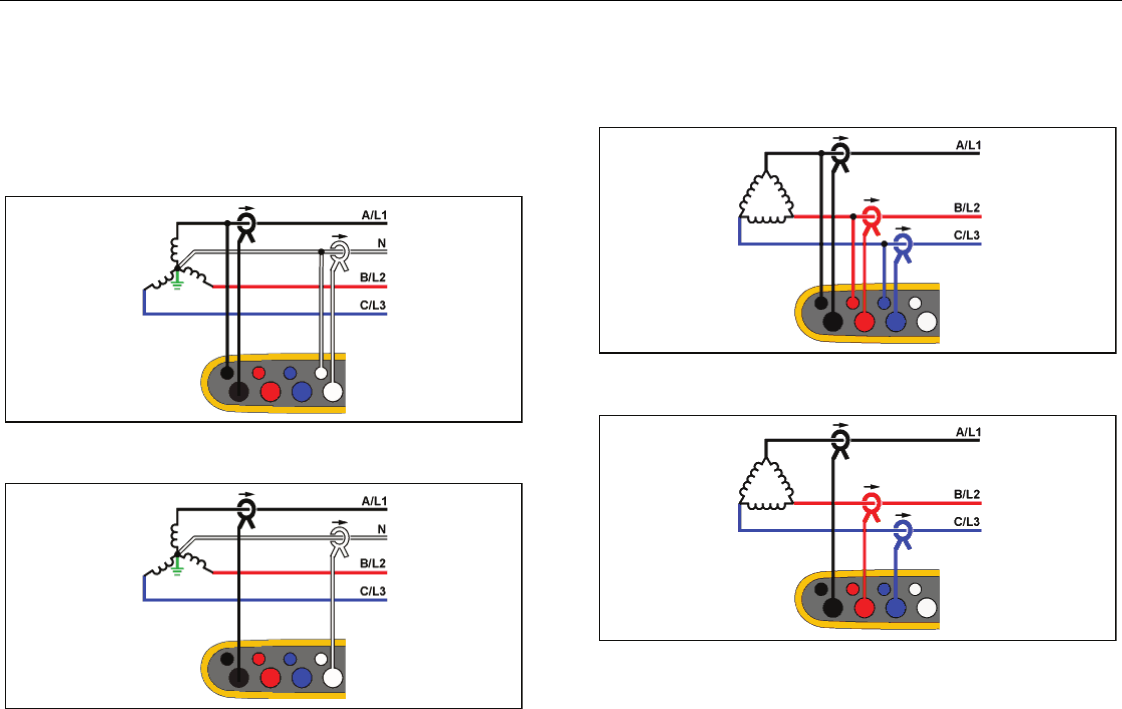 A/L1
N
B/L2
C/L3

A/L1
N
B/L2
C/L3

A/L1
B/L2
C/L3

A/L1
B/L2
C/L3